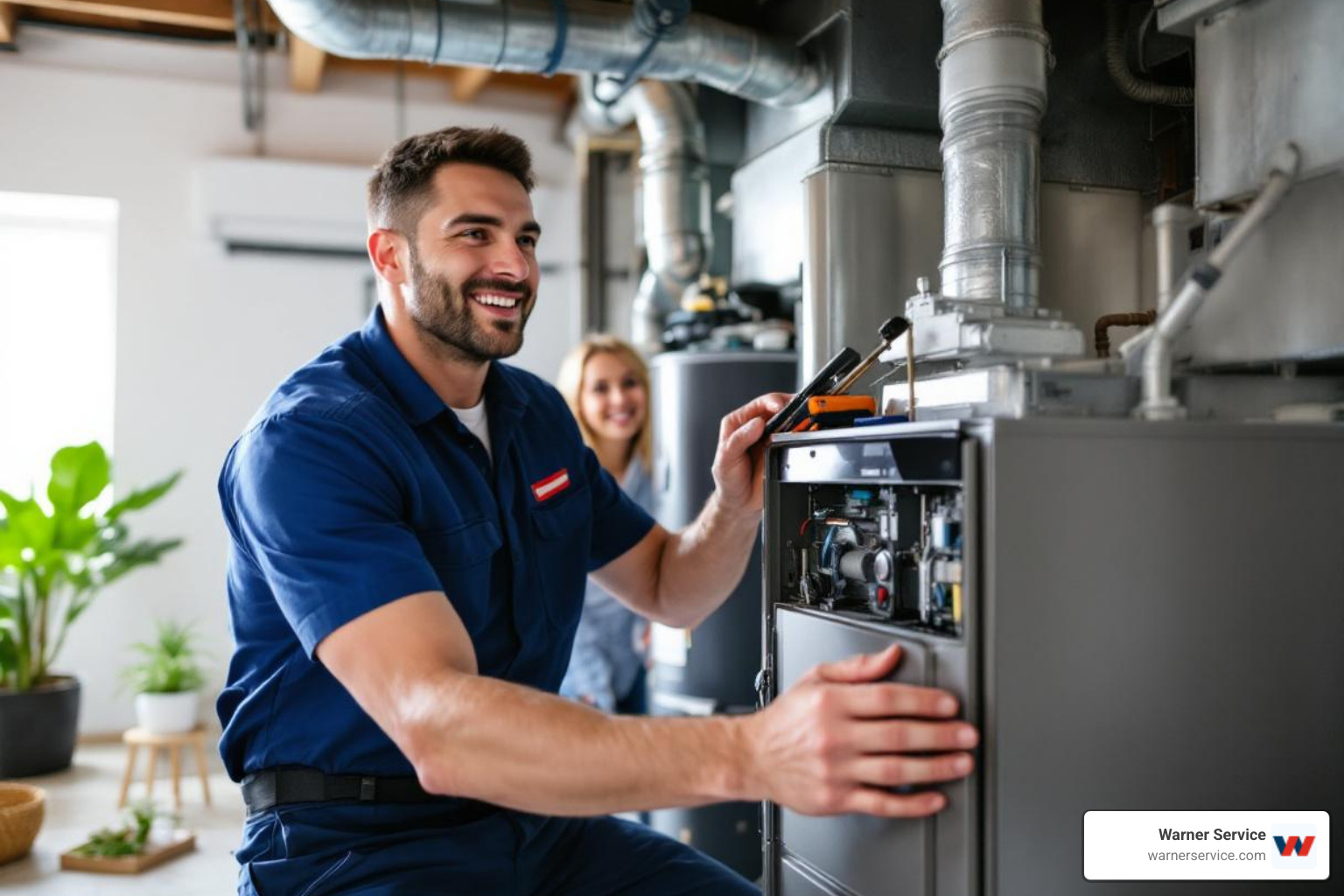 Warner Service
warnerservice.com