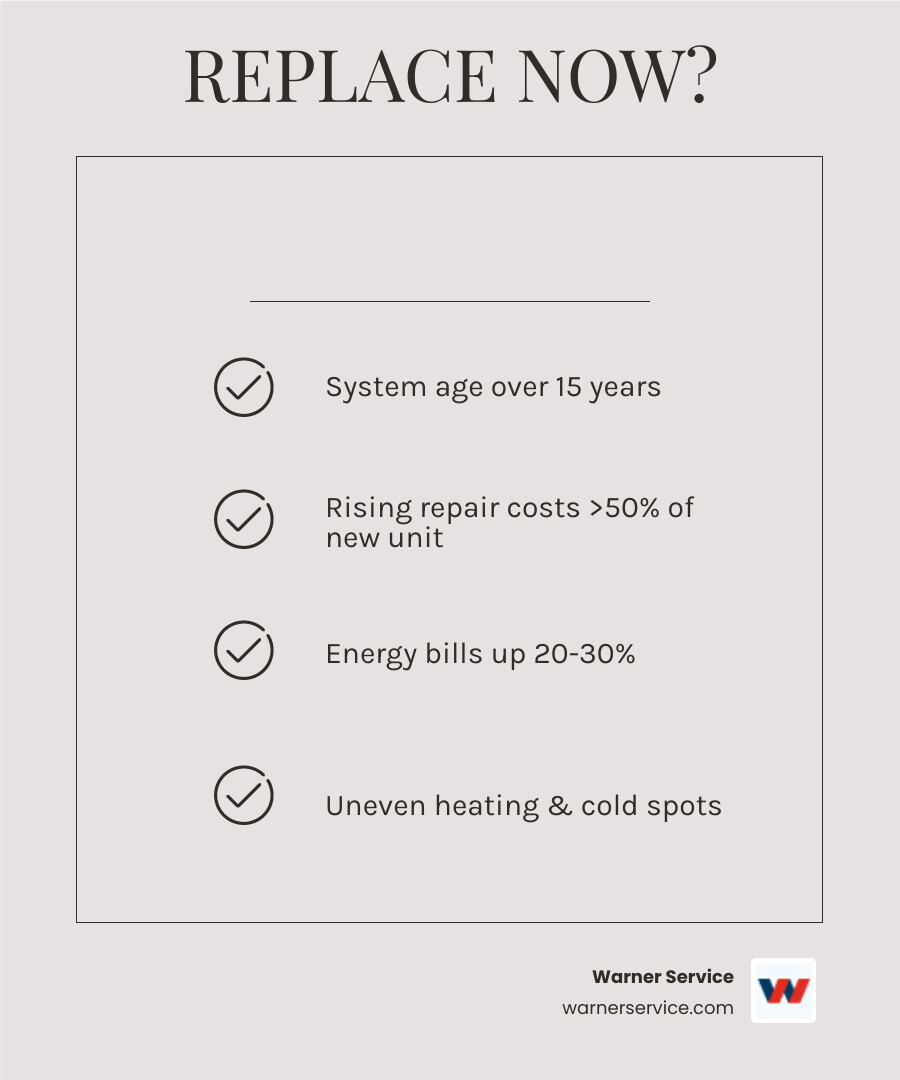 REPLACE NOW?

System age over 15 years

Rising repair costs >50% of new unit

Energy bills up 20-30%

Uneven heating & cold spots

Warner Service
warnerservice.com