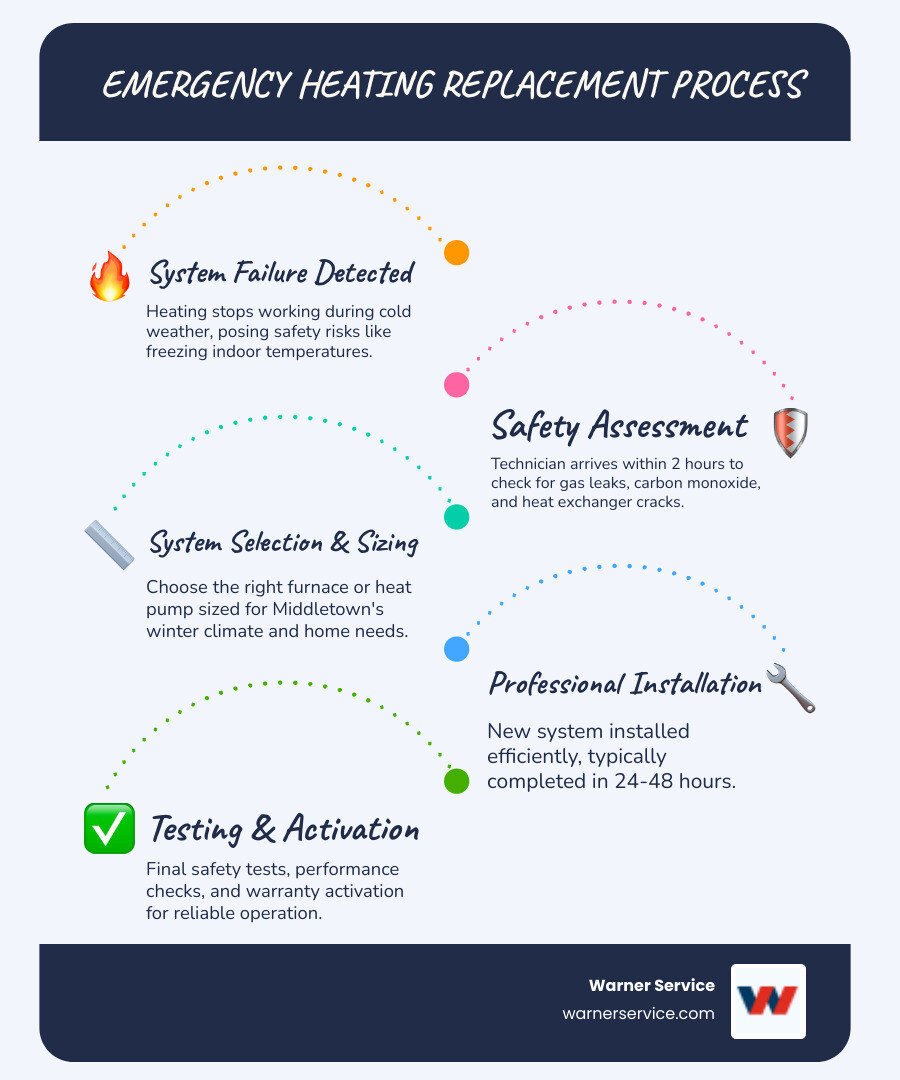 EMERGENCY HEATING REPLACEMENT PROCESS

System Failure Detected

Heating stops working during cold weather, posing safety risks like freezing indoor temperatures.

Safety Assessment

Technician arrives within 2 hours to check for gas leaks, carbon monoxide, and heat exchanger cracks.

System Selection & Sizing

Choose the right furnace or heat pump sized for Middletown's winter climate and home needs.

Professional Installation

New system installed efficiently, typically completed in 24-48 hours.

Testing & Activation

Final safety tests, performance checks, and warranty activation for reliable operation.

Warner Service
warnerservice.com