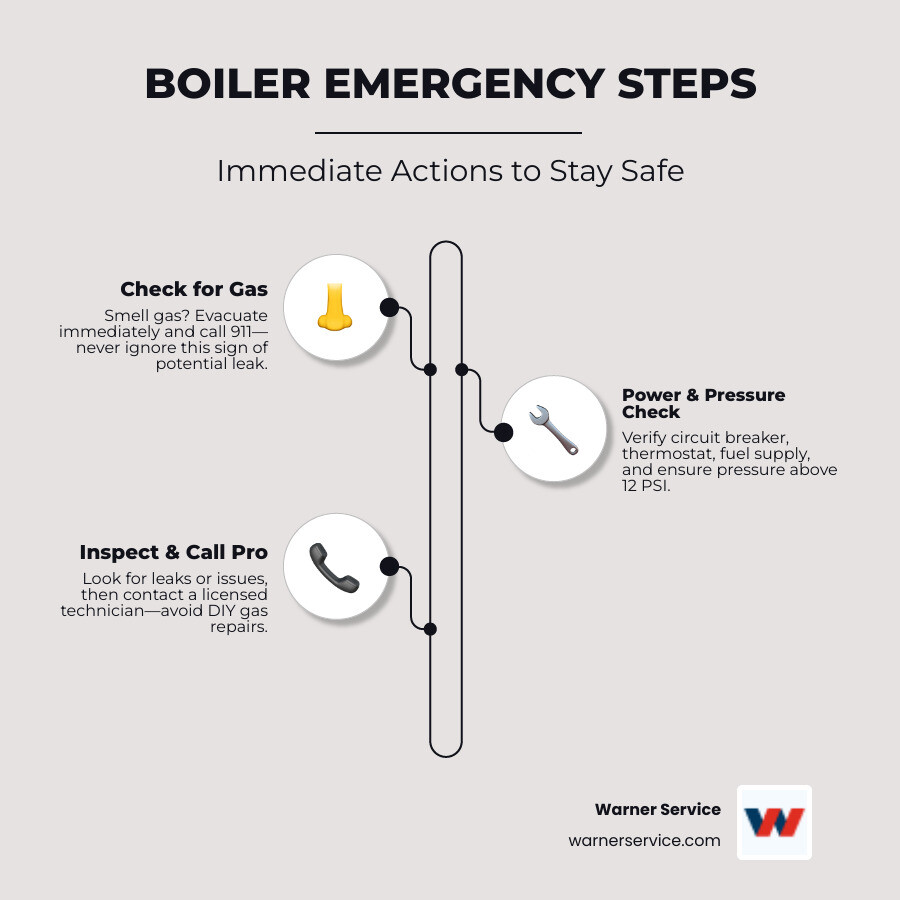 BOILER EMERGENCY STEPS

Immediate Actions to Stay Safe

Check for Gas

Smell gas? Evacuate immediately and call 911—never ignore this sign of potential leak.

Power & Pressure Check

Verify circuit breaker, thermostat, fuel supply, and ensure pressure above 12 PSI.

Inspect & Call Pro

Look for leaks or issues, then contact a licensed technician—avoid DIY gas repairs.

Warner Service

warnerservice.com