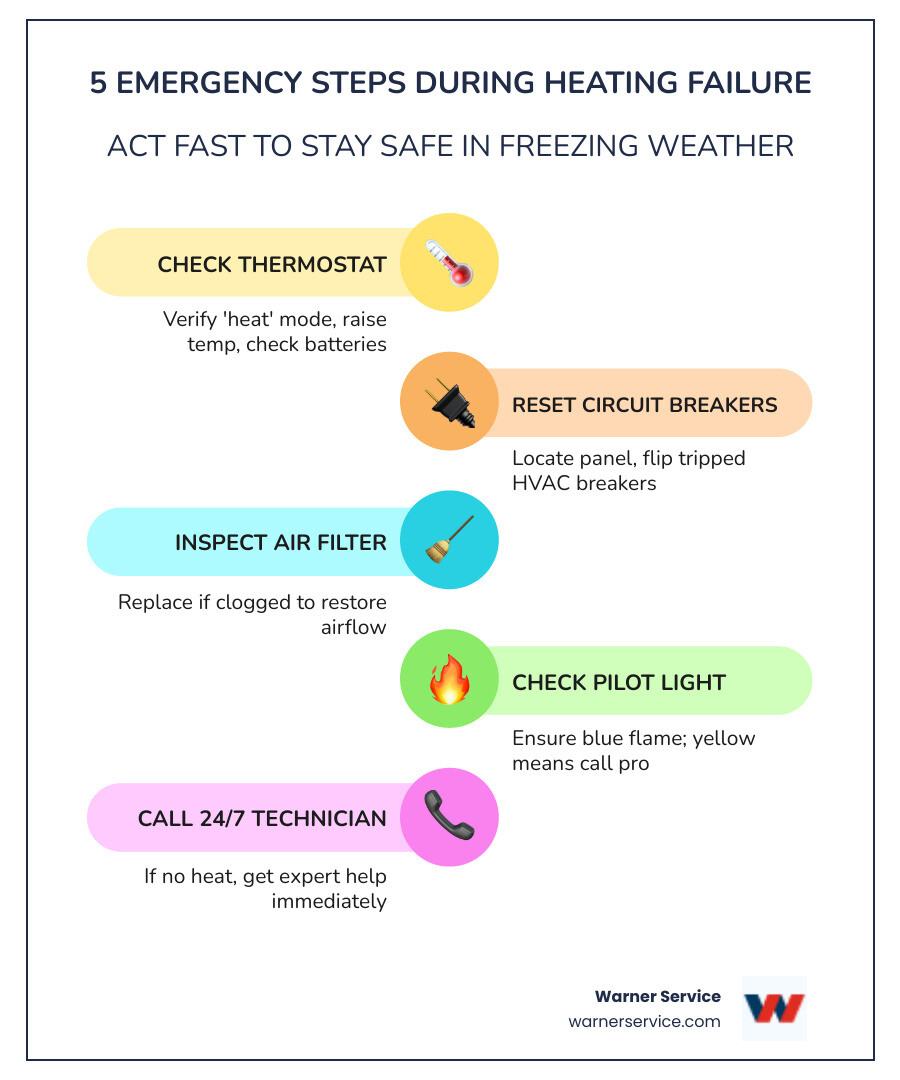 5 EMERGENCY STEPS DURING HEATING FAILURE

ACT FAST TO STAY SAFE IN FREEZING WEATHER

CHECK THERMOSTAT

Verify 'heat' mode, raise temp, check batteries

RESET CIRCUIT BREAKERS

Locate panel, flip tripped HVAC breakers

INSPECT AIR FILTER

Replace if clogged to restore airflow

CHECK PILOT LIGHT

Ensure blue flame; yellow means call pro

CALL 24/7 TECHNICIAN

If no heat, get expert help immediately

Warner Service
warnerservice.com