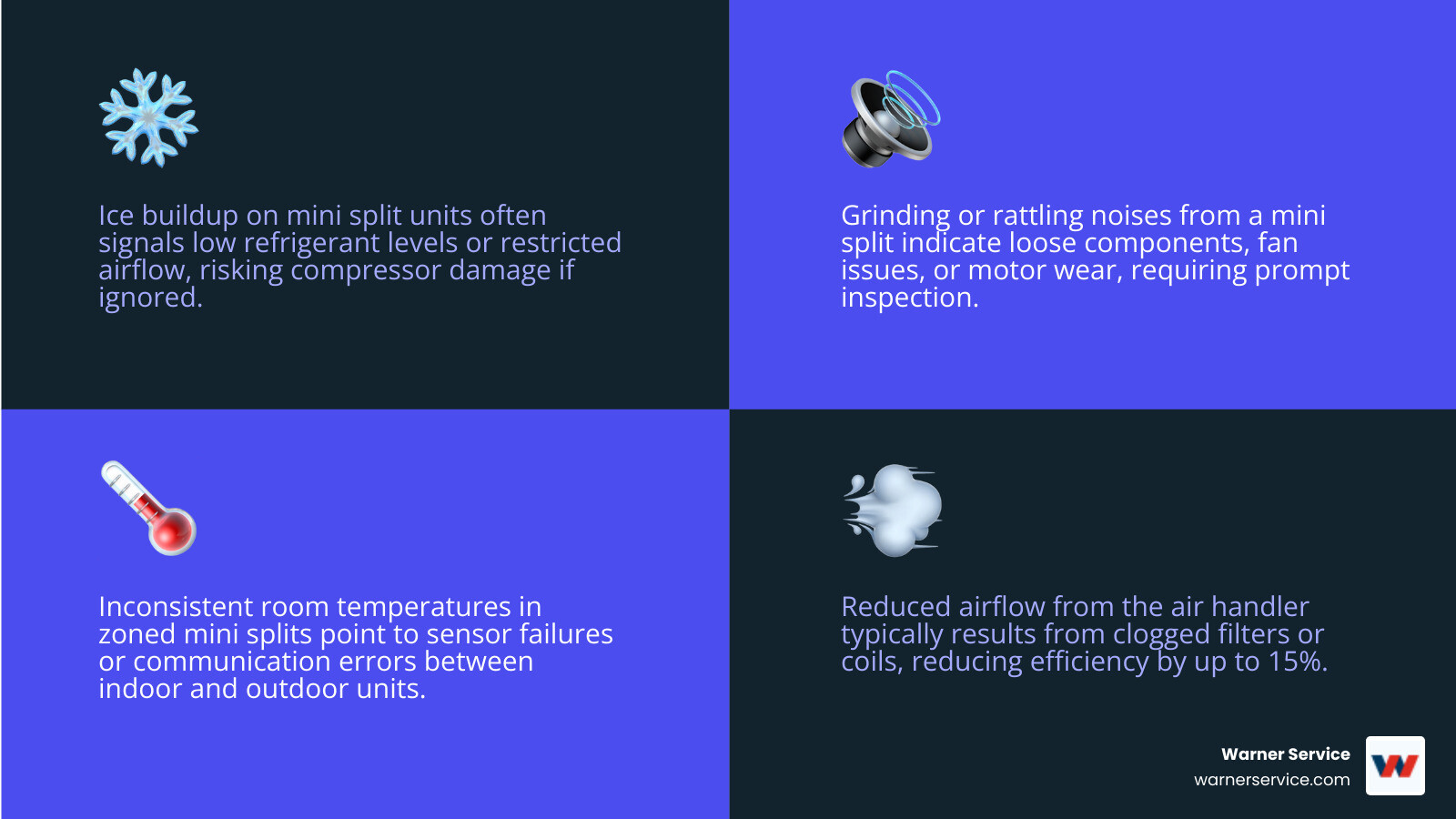 Ice buildup on mini split units often signals low refrigerant levels or restricted airflow, risking compressor damage if ignored.

Grinding or rattling noises from a mini split indicate loose components, fan issues, or motor wear, requiring prompt inspection.

Inconsistent room temperatures in zoned mini splits point to sensor failures or communication errors between indoor and outdoor units.

Reduced airflow from the air handler typically results from clogged filters or coils, reducing efficiency by up to 15%.

Warner Service
warnerservice.com