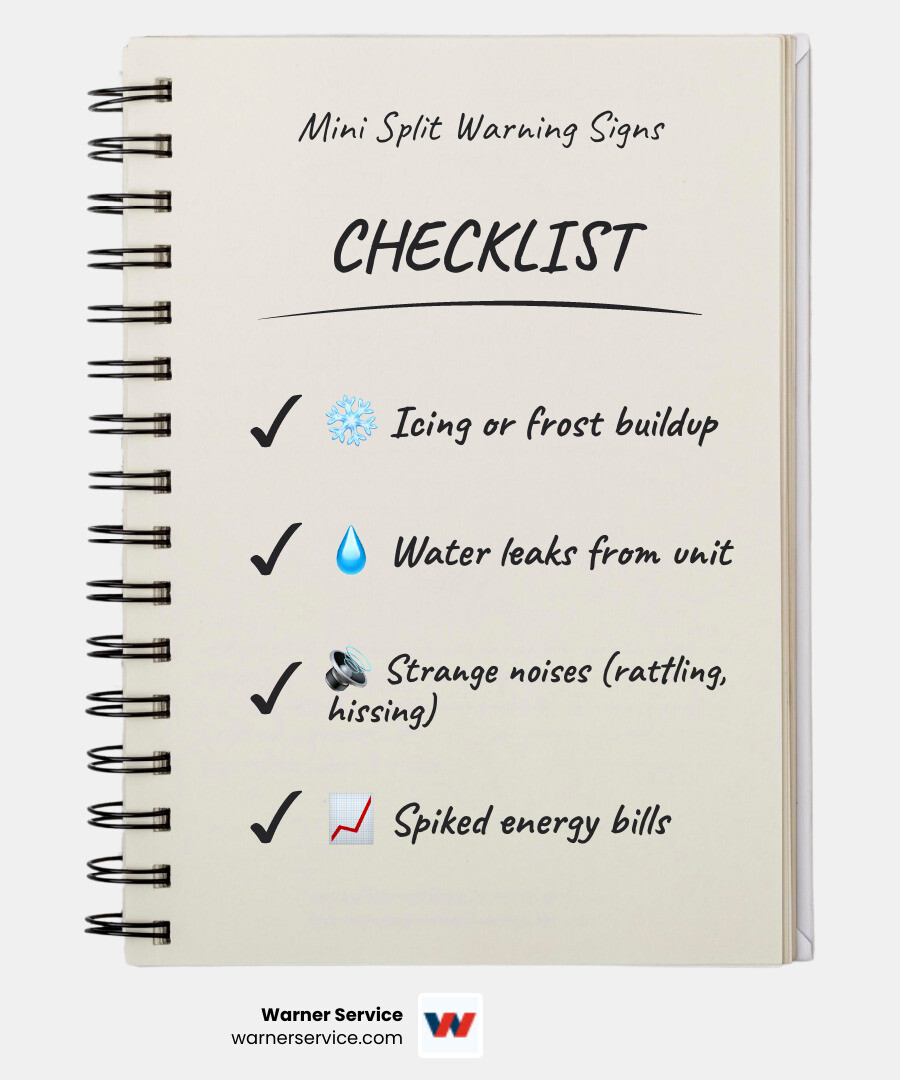 Mini Split Warning Signs

CHECKLIST

✓ ❄️ Icing or frost buildup

✓ 💧 Water leaks from unit

✓ 🔊 Strange noises (rattling, hissing)

✓ 📈 Spiked energy bills

Warner Service
warnerservice.com