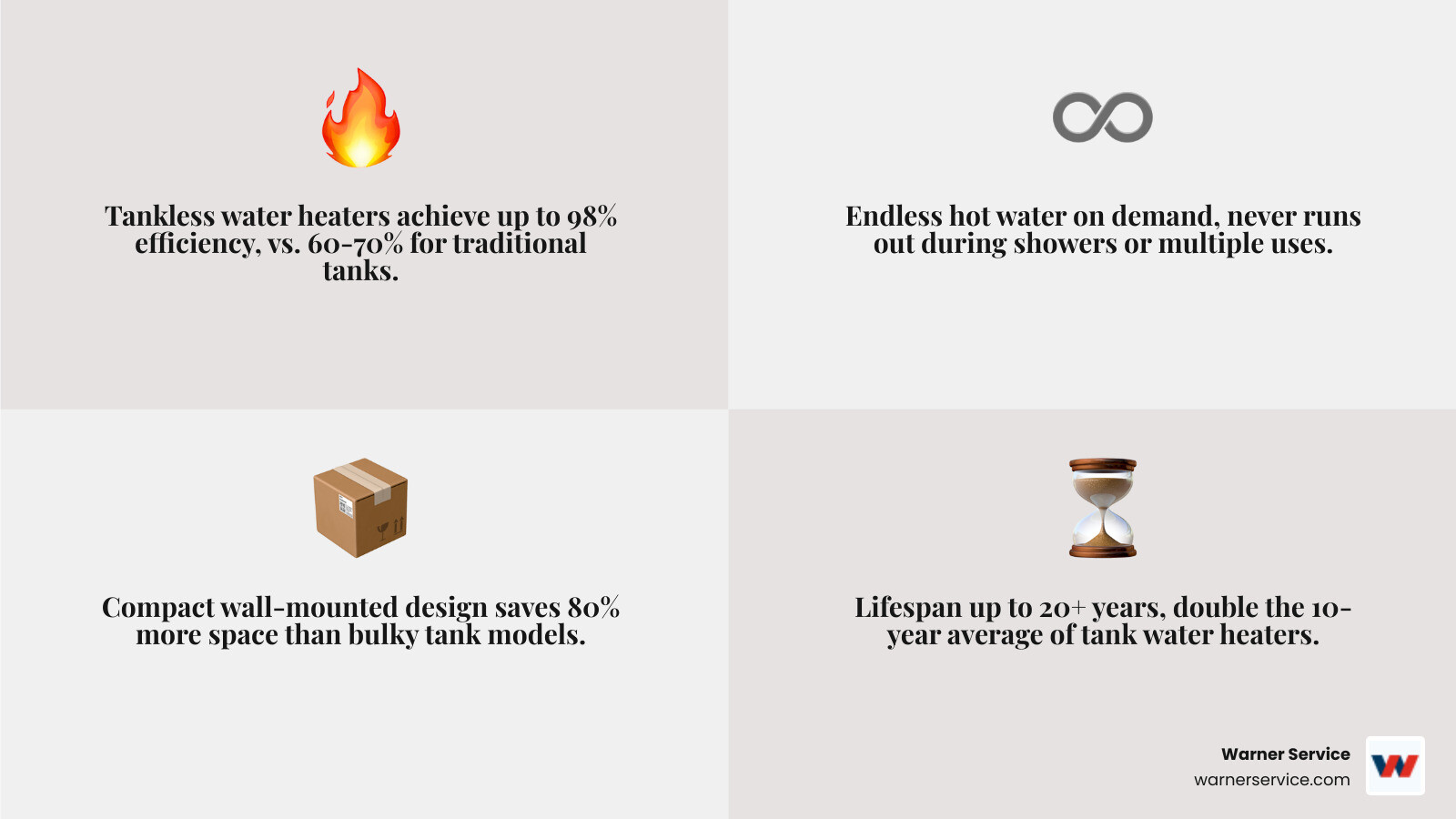 Tankless water heaters achieve up to 98% efficiency, vs. 60-70% for traditional tanks.

Endless hot water on demand, never runs out during showers or multiple uses.

Compact wall-mounted design saves 80% more space than bulky tank models.

Lifespan up to 20+ years, double the 10-year average of tank water heaters.

Warner Service
warnerservice.com