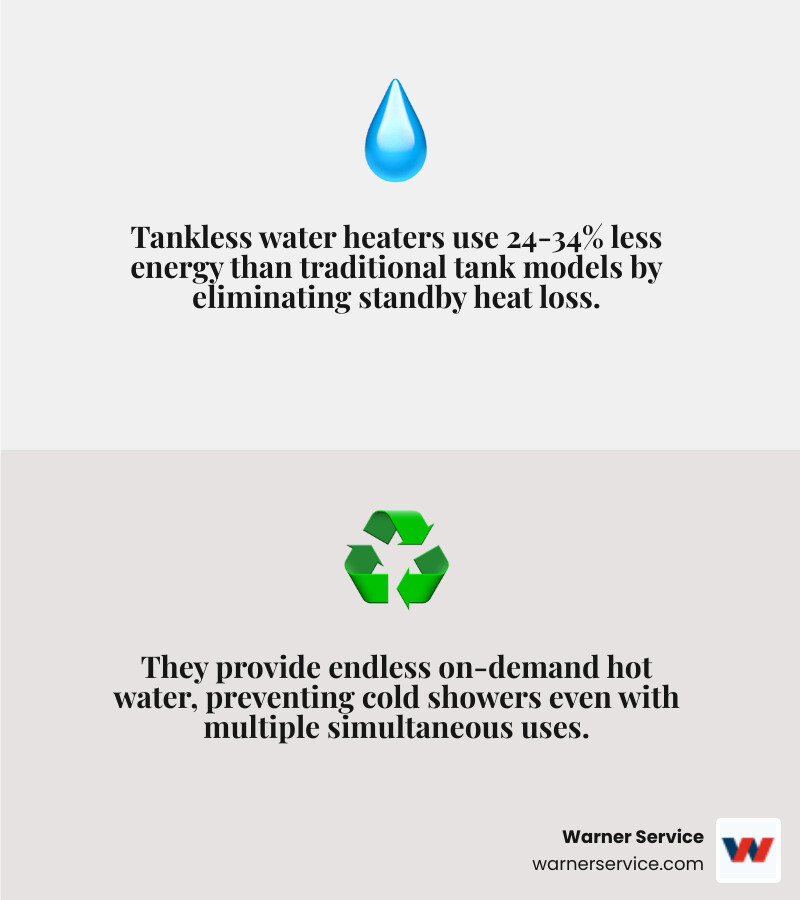 Tankless water heaters use 24-34% less energy than traditional tank models by eliminating standby heat loss.

They provide endless on-demand hot water, preventing cold showers even with multiple simultaneous uses.

Warner Service
warnerservice.com