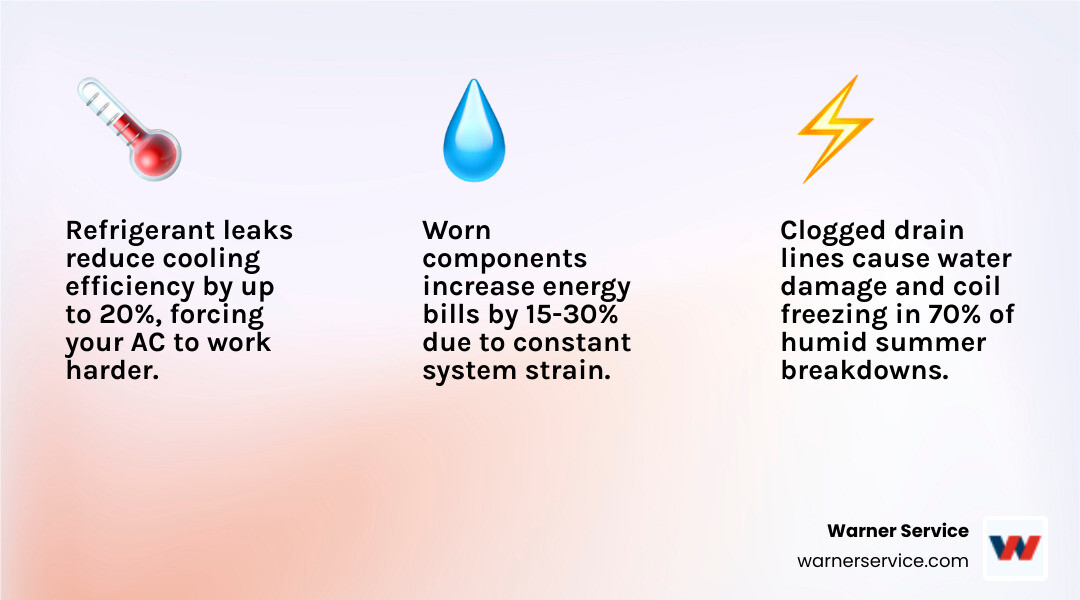 Refrigerant leaks reduce cooling efficiency by up to 20%, forcing your AC to work harder.

Worn components increase energy bills by 15-30% due to constant system strain.

Clogged drain lines cause water damage and coil freezing in 70% of humid summer breakdowns.

Warner Service
warnerservice.com