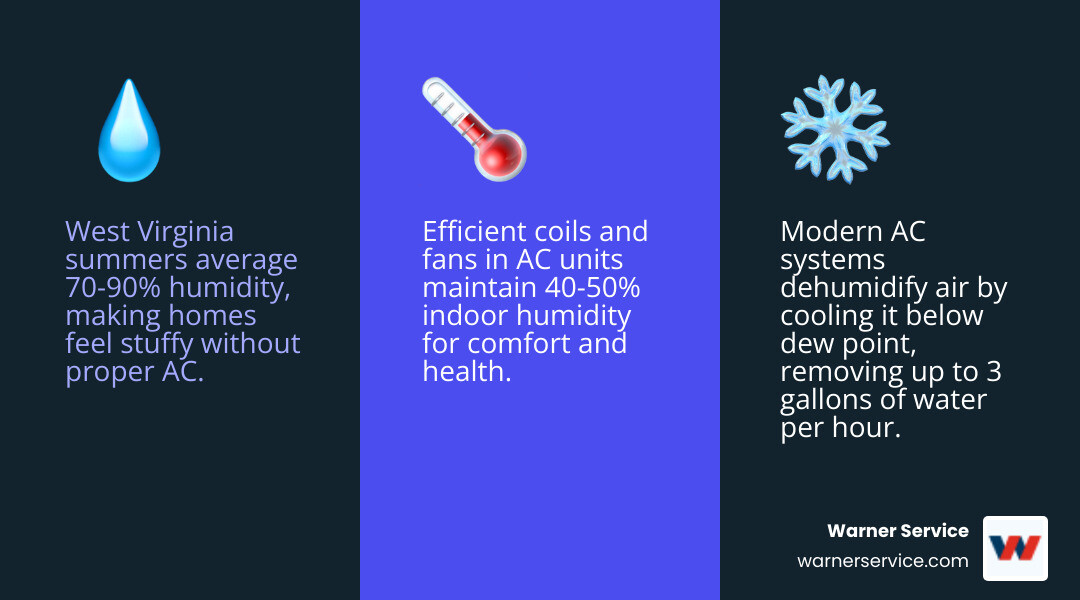 West Virginia summers average 70-90% humidity, making homes feel stuffy without proper AC.

Efficient coils and fans in AC units maintain 40-50% indoor humidity for comfort and health.

Modern AC systems dehumidify air by cooling it below dew point, removing up to 3 gallons of water per hour.

Warner Service
warnerservice.com