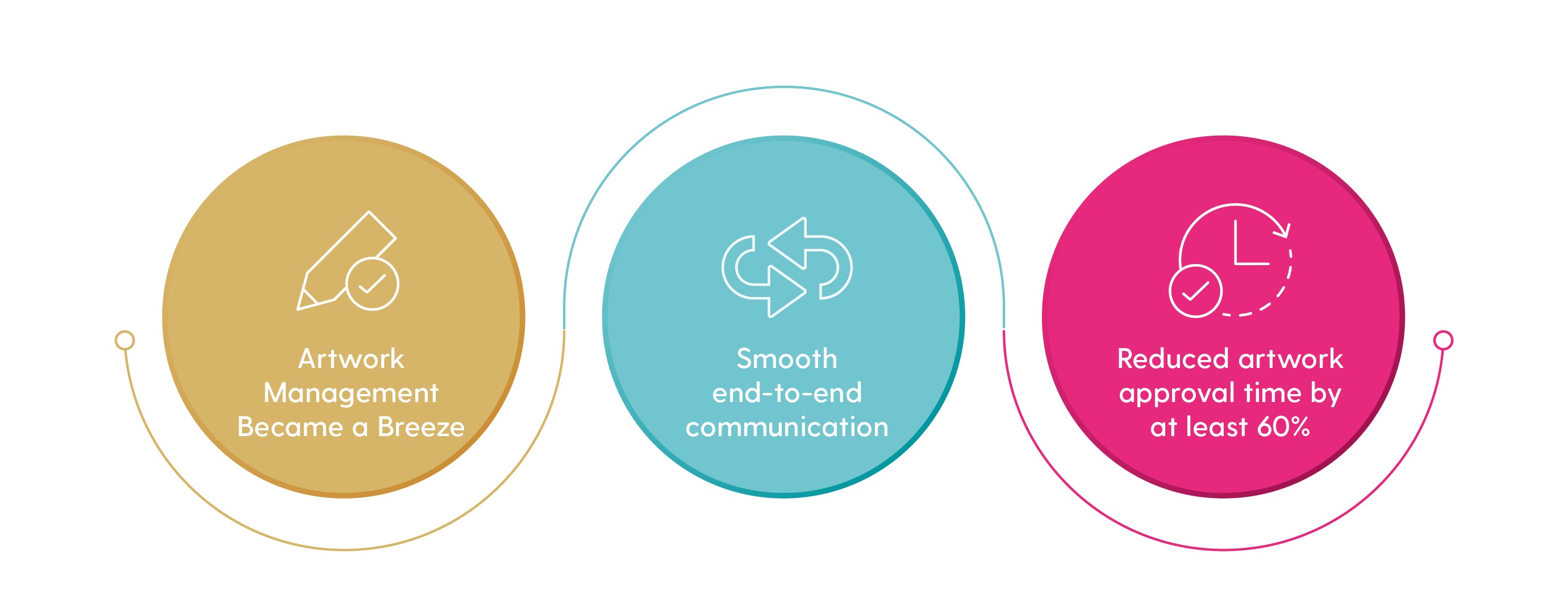 Artwork Management Became a Breeze

Smooth end-to-end communication

Reduced artwork approval time by at least 60%