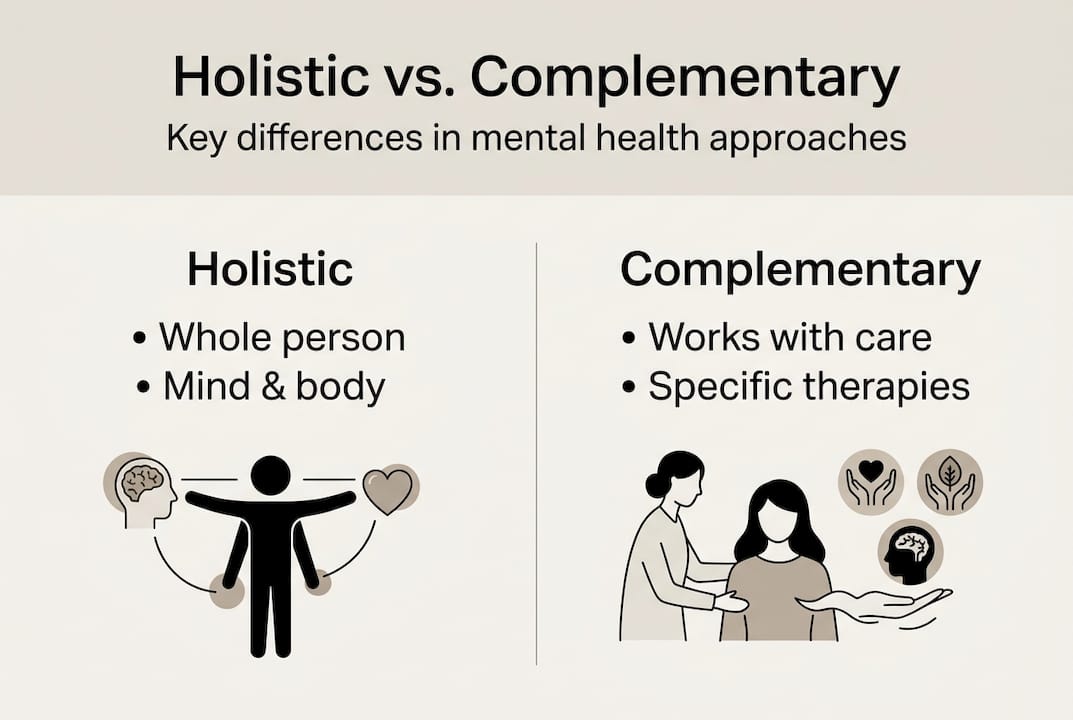 Holistic vs. Complementary

Key differences in mental health approaches

Holistic

• Whole person
• Mind & body

Complementary

• Works with care
• Specific therapies