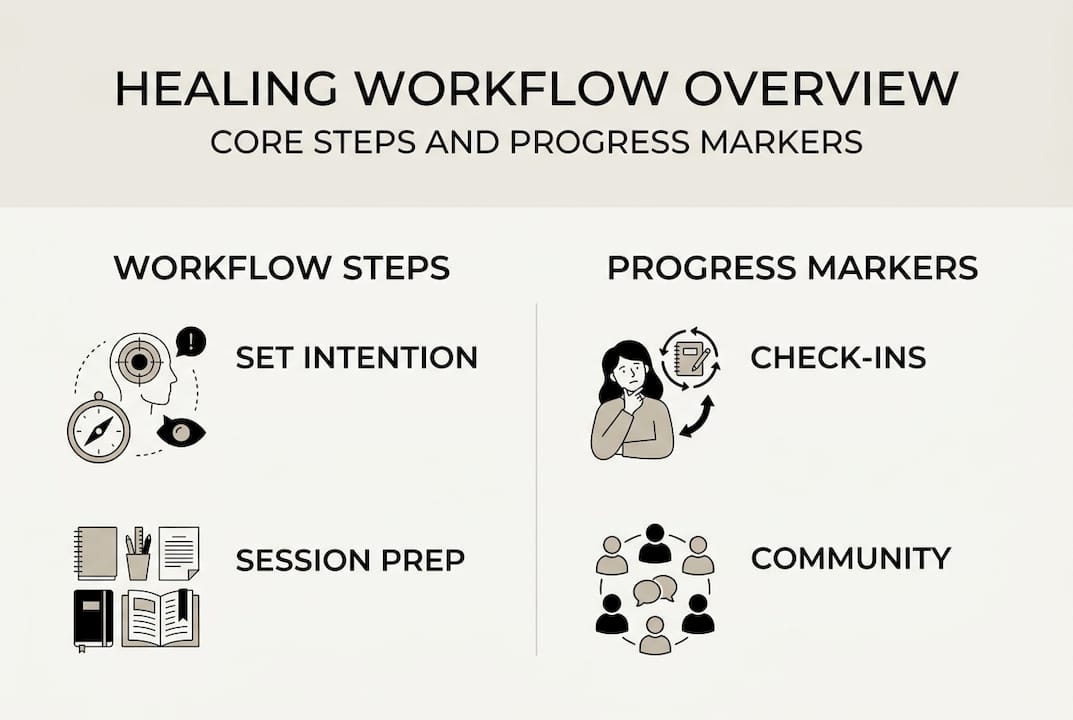 HEALING WORKFLOW OVERVIEW
CORE STEPS AND PROGRESS MARKERS

WORKFLOW STEPS

SET INTENTION

SESSION PREP

PROGRESS MARKERS

CHECK-INS

COMMUNITY