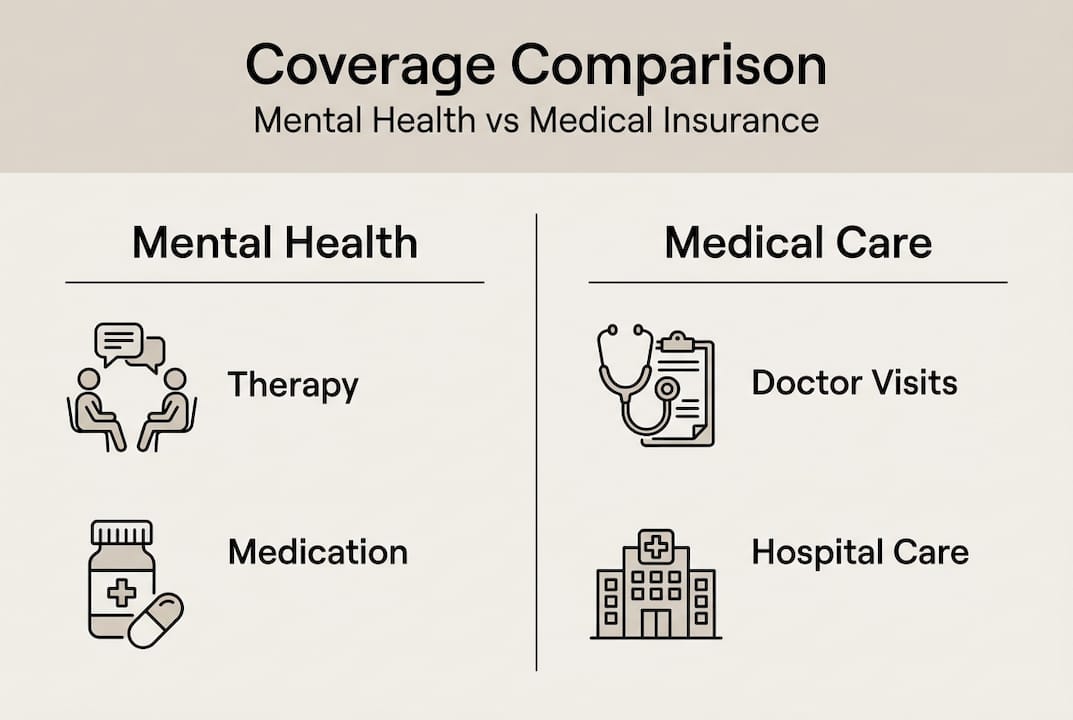 Coverage Comparison
Mental Health vs Medical Insurance

Mental Health

Therapy

Medication

Medical Care

Doctor Visits

Hospital Care