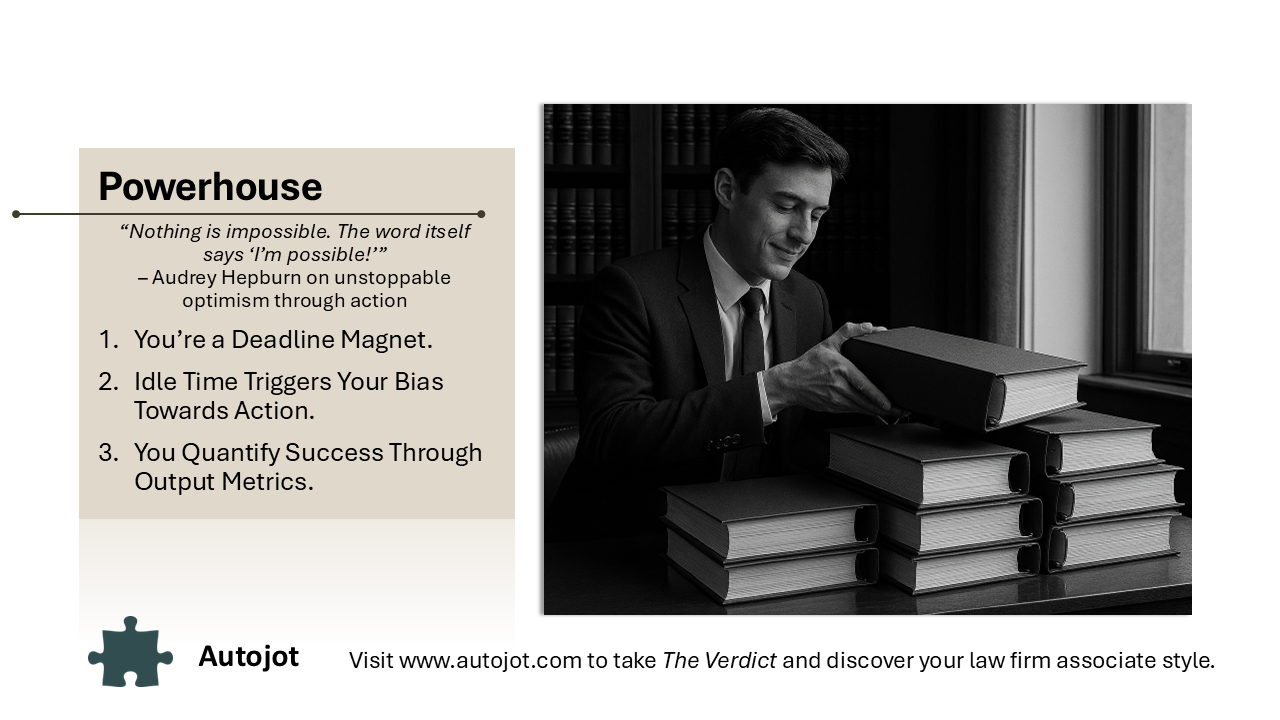 Powerhouse

“Nothing is impossible. The word itself says ‘I’m possible!’”
– Audrey Hepburn on unstoppable optimism through action

1. You’re a Deadline Magnet.
2. Idle Time Triggers Your Bias Towards Action.
3. You Quantify Success Through Output Metrics.

Autojot

Visit www.autojot.com to take The Verdict and discover your law firm associate style.