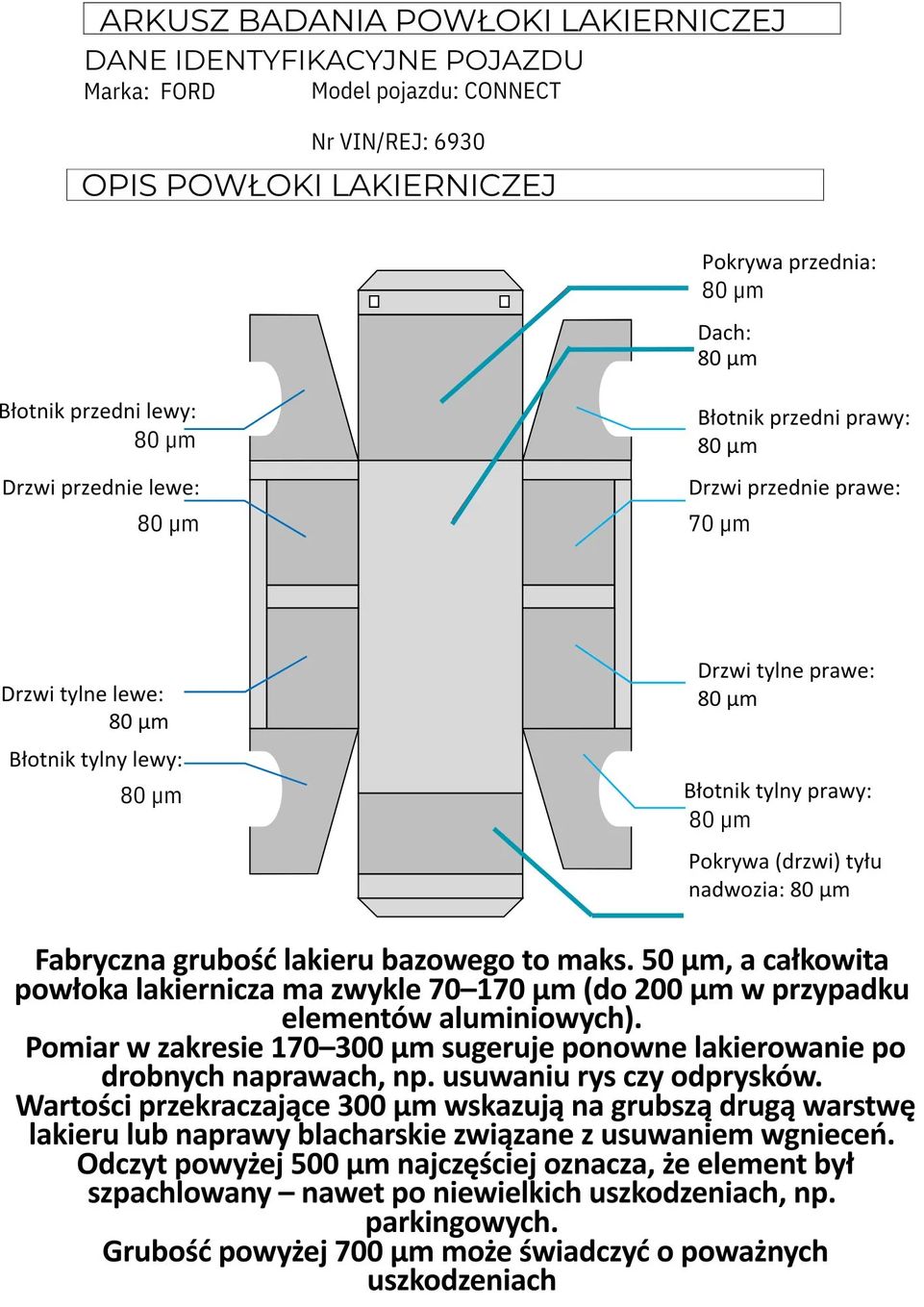 ARKUSZ BADANIA POWŁOKI LAKIERNICZEJ

DANE IDENTYFIKACYJNE POJAZDU

Marka: FORD

Model pojazdu: CONNECT

Nr VIN/REJ: 6930

OPIS POWŁOKI LAKIERNICZEJ

Pokrywa przednia: 80 µm

Dach: 80 µm

Błotnik przedni lewy: 80 µm

Błotnik przedni prawy: 80 µm

Drzwi przednie lewe: 80 µm

Drzwi przednie prawe: 70 µm

Drzwi tylne lewe: 80 µm

Drzwi tylne prawe: 80 µm

Błotnik tylny lewy: 80 µm

Błotnik tylny prawy: 80 µm

Pokrywa (drzwi) tyłu nadwozia: 80 µm

Fabryczna grubość lakieru bazowego to maks. 50 µm, a całkowita powłoka lakiernicza ma zwykle 70–170 µm (do 200 µm w przypadku elementów aluminiowych).
Pomiar w zakresie 170–300 µm sugeruje ponowne lakierowanie po drobnych naprawach, np. usuwaniu rys czy odprysków.
Wartości przekraczające 300 µm wskazują na grubszą drugą warstwę lakieru lub naprawy blacharskie związane z usuwaniem wgnieceń.
Odczyt powyżej 500 µm najczęściej oznacza, że element był szpachlowany – nawet po niewielkich uszkodzeniach, np. parkingowych.
Grubość powyżej 700 µm może świadczyć o poważnych uszkodzeniach