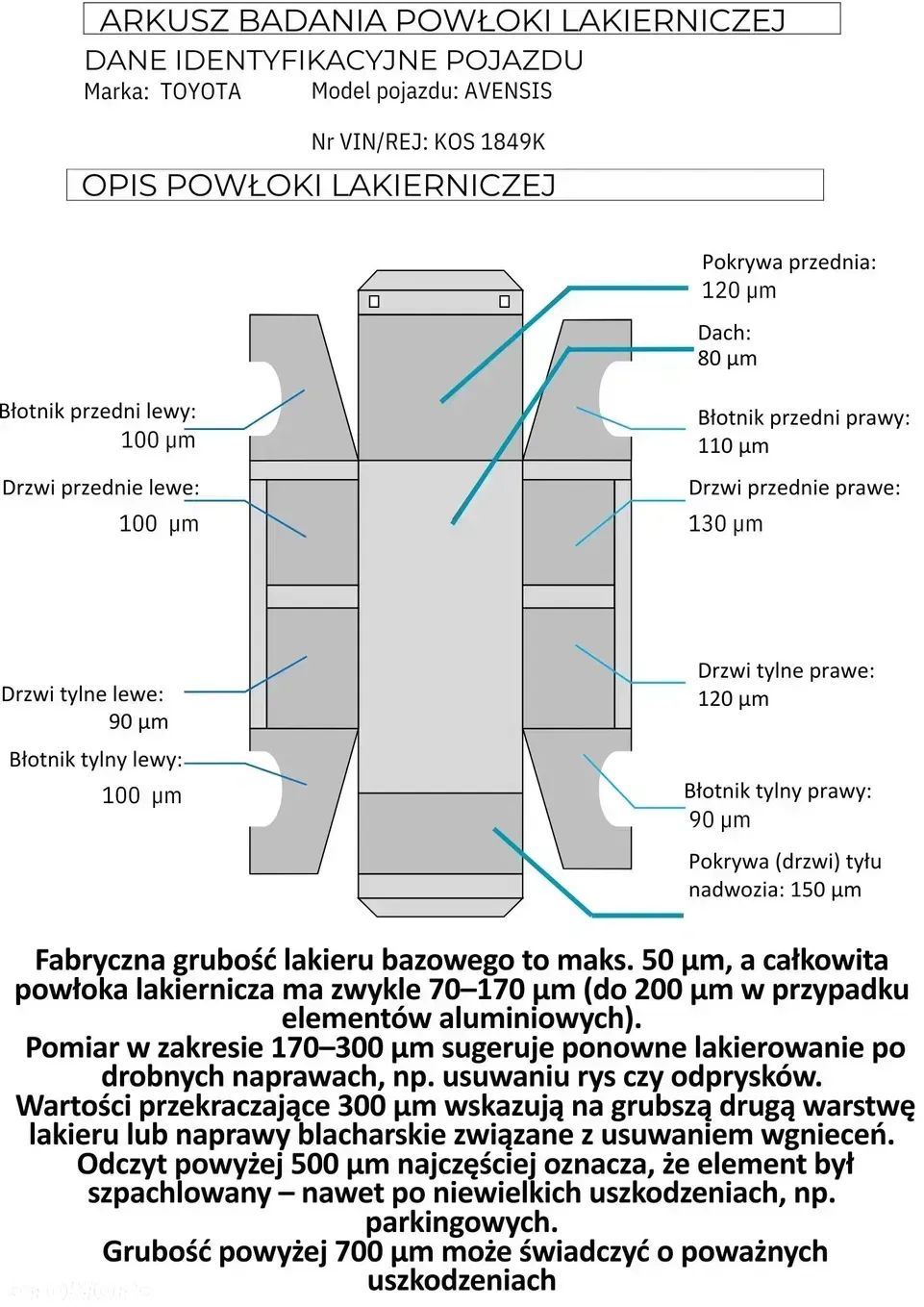 ARKUSZ BADANIA POWŁOKI LAKIERNICZEJ

DANE IDENTYFIKACYJNE POJAZDU

Marka: TOYOTA

Model pojazdu: AVENSIS

Nr VIN/REJ: KOS 1849K

OPIS POWŁOKI LAKIERNICZEJ

Pokrywa przednia: 120 µm

Dach: 80 µm

Błotnik przedni lewy: 100 µm

Błotnik przedni prawy: 110 µm

Drzwi przednie lewe: 100 µm

Drzwi przednie prawe: 130 µm

Drzwi tylne lewe: 90 µm

Drzwi tylne prawe: 120 µm

Błotnik tylny lewy: 100 µm

Błotnik tylny prawy: 90 µm

Pokrywa (drzwi) tyłu nadwozia: 150 µm

Fabryczna grubość lakieru bazowego to maks. 50 µm, a całkowita powłoka lakiernicza ma zwykle 70–170 µm (do 200 µm w przypadku elementów aluminiowych).
Pomiar w zakresie 170–300 µm sugeruje ponowne lakierowanie po drobnych naprawach, np. usuwaniu rys czy odprysków.
Wartości przekraczające 300 µm wskazują na grubszą drugą warstwę lakieru lub naprawy blacharskie związane z usuwaniem wgnieceń.
Odczyt powyżej 500 µm najczęściej oznacza, że element był szpachlowany – nawet po niewielkich uszkodzeniach, np. parkingowych.
Grubość powyżej 700 µm może świadczyć o poważnych uszkodzeniach