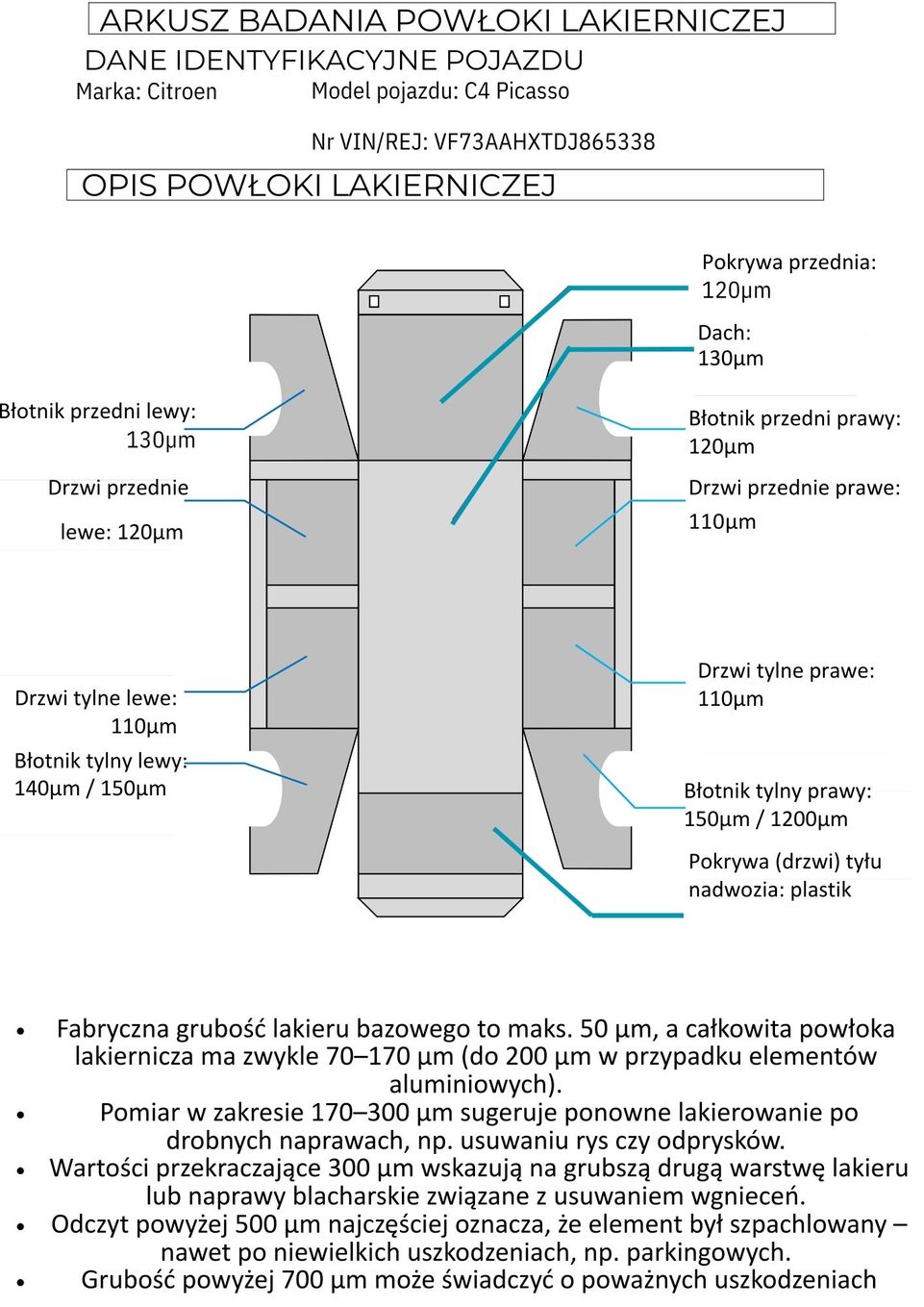 ARKUSZ BADANIA POWŁOKI LAKIERNICZEJ

DANE IDENTYFIKACYJNE POJAZDU

Marka: Citroen

Model pojazdu: C4 Picasso

Nr VIN/REJ: VF73AAHXTDJ865338

OPIS POWŁOKI LAKIERNICZEJ

Pokrywa przednia: 120µm

Dach: 130µm

Błotnik przedni lewy: 130µm

Błotnik przedni prawy: 120µm

Drzwi przednie lewe: 120µm

Drzwi przednie prawe: 110µm

Drzwi tylne lewe: 110µm

Drzwi tylne prawe: 110µm

Błotnik tylny lewy: 140µm / 150µm

Błotnik tylny prawy: 150µm / 1200µm

Pokrywa (drzwi) tyłu nadwozia: plastik

• Fabryczna grubość lakieru bazowego to maks. 50 µm, a całkowita powłoka lakiernicza ma zwykle 70–170 µm (do 200 µm w przypadku elementów aluminiowych).
• Pomiar w zakresie 170–300 µm sugeruje ponowne lakierowanie po drobnych naprawach, np. usuwaniu rys czy odprysków.
• Wartości przekraczające 300 µm wskazują na grubszą drugą warstwę lakieru lub naprawy blacharskie związane z usuwaniem wgnieceń.
• Odczyt powyżej 500 µm najczęściej oznacza, że element był szpachlowany – nawet po niewielkich uszkodzeniach, np. parkingowych.
• Grubość powyżej 700 µm może świadczyć o poważnych uszkodzeniach