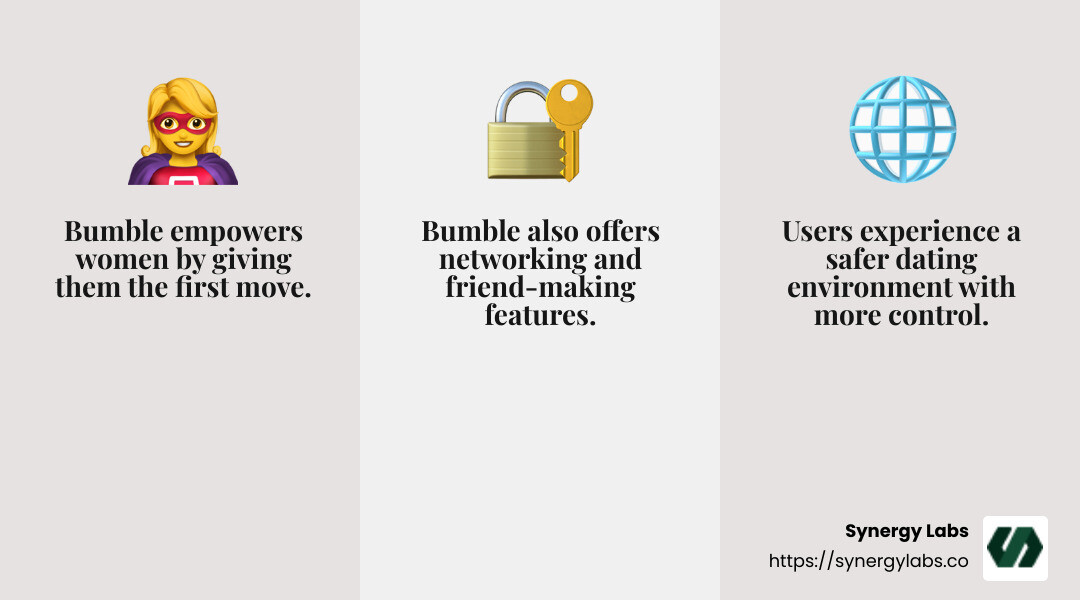 Bumble empowers women by giving them the first move.

Bumble also offers networking and friend-making features.

Users experience a safer dating environment with more control.

Synergy Labs
https://synergylabs.co