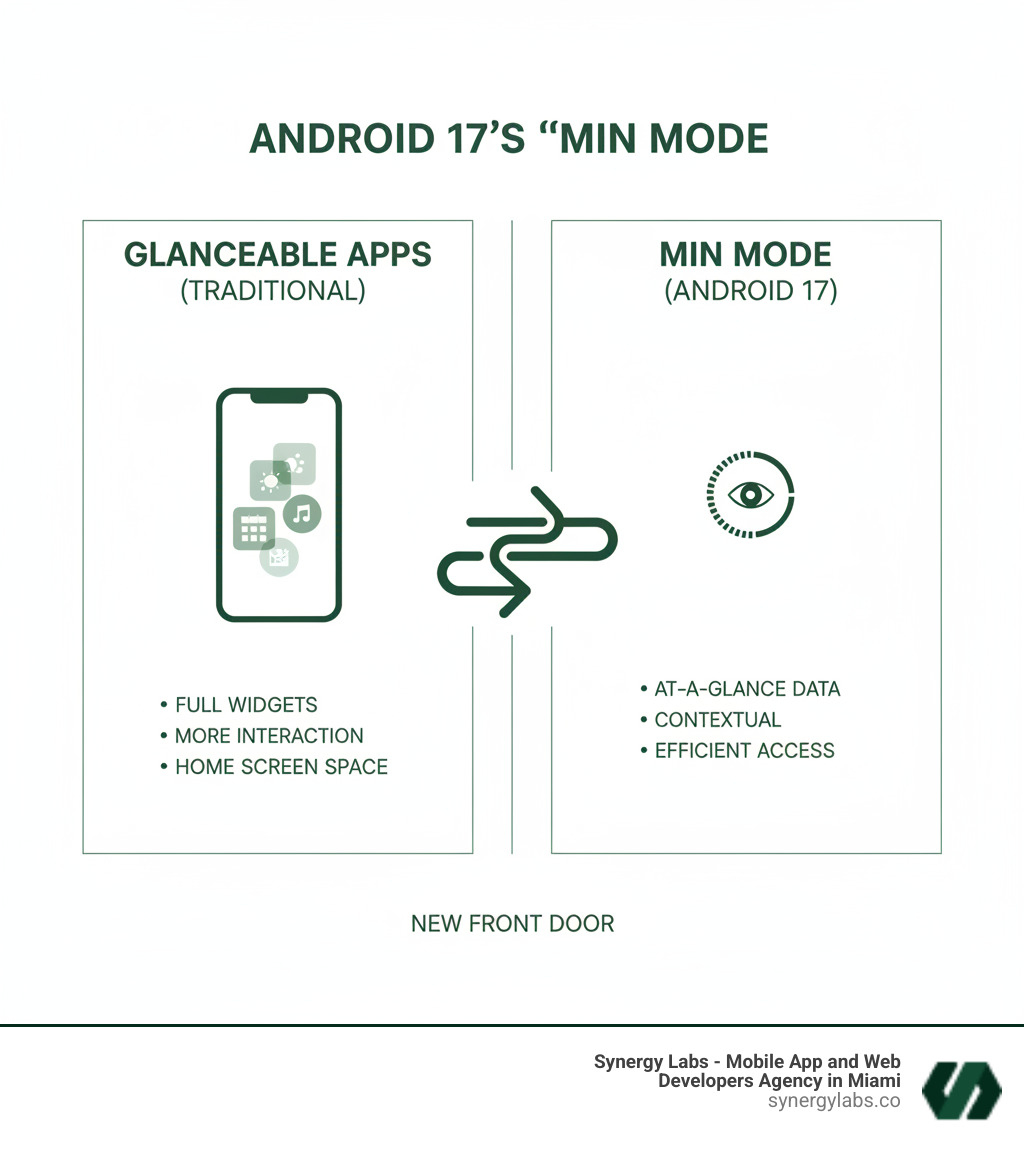 ANDROID 17'S "MIN MODE

GLANCEABLE APPS
(TRADITIONAL)

• FULL WIDGETS
• MORE INTERACTION
• HOME SCREEN SPACE

MIN MODE
(ANDROID 17)

• AT-A-GLANCE DATA
• CONTEXTUAL
• EFFICIENT ACCESS

NEW FRONT DOOR

Synergy Labs - Mobile App and Web Developers Agency in Miami
synergylabs.co