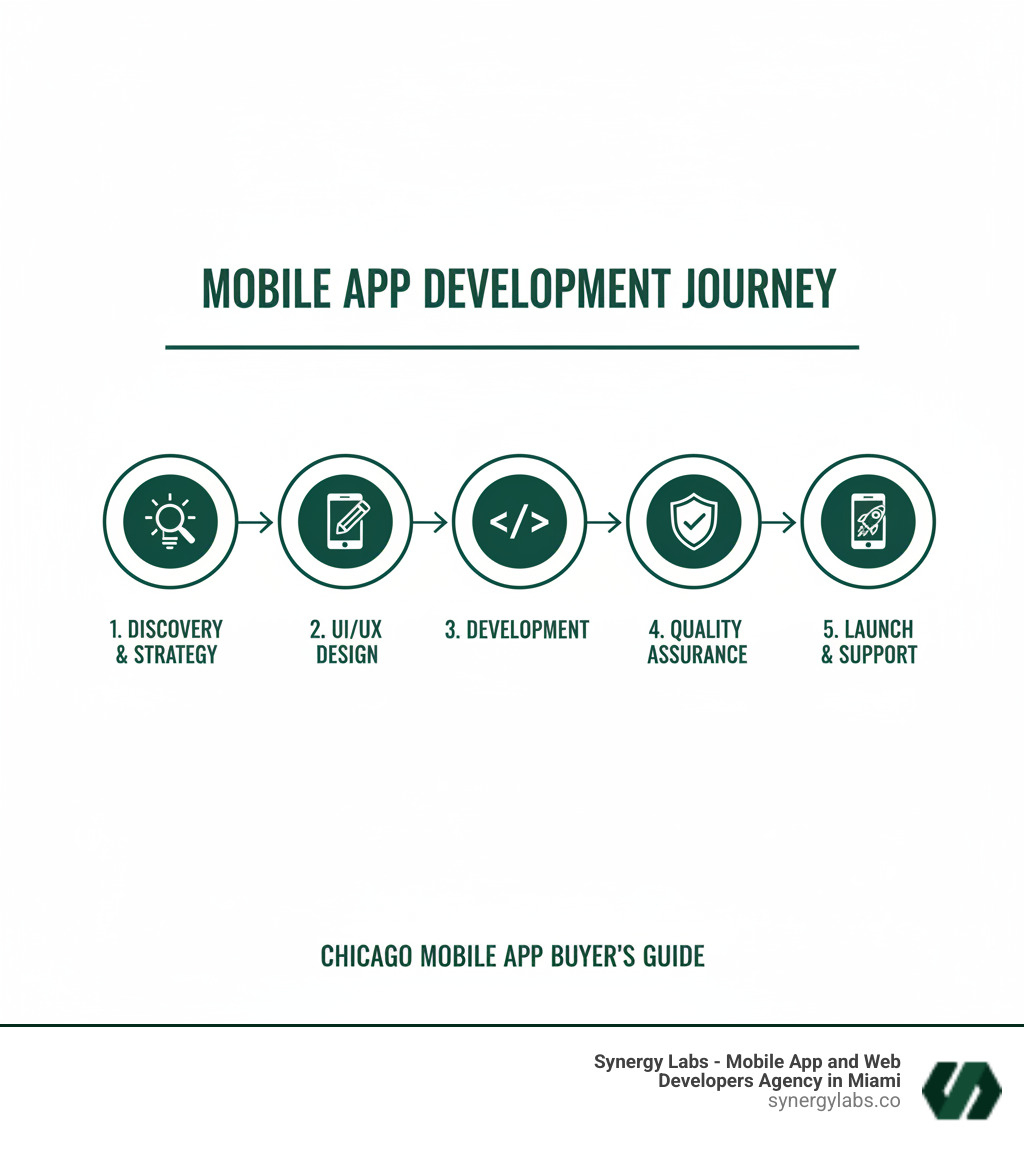 MOBILE APP DEVELOPMENT JOURNEY

</>

1. DISCOVERY & STRATEGY

2. UI/UX DESIGN

3. DEVELOPMENT

4. QUALITY ASSURANCE

5. LAUNCH & SUPPORT

CHICAGO MOBILE APP BUYER'S GUIDE

Synergy Labs - Mobile App and Web Developers Agency in Miami
synergylabs.co