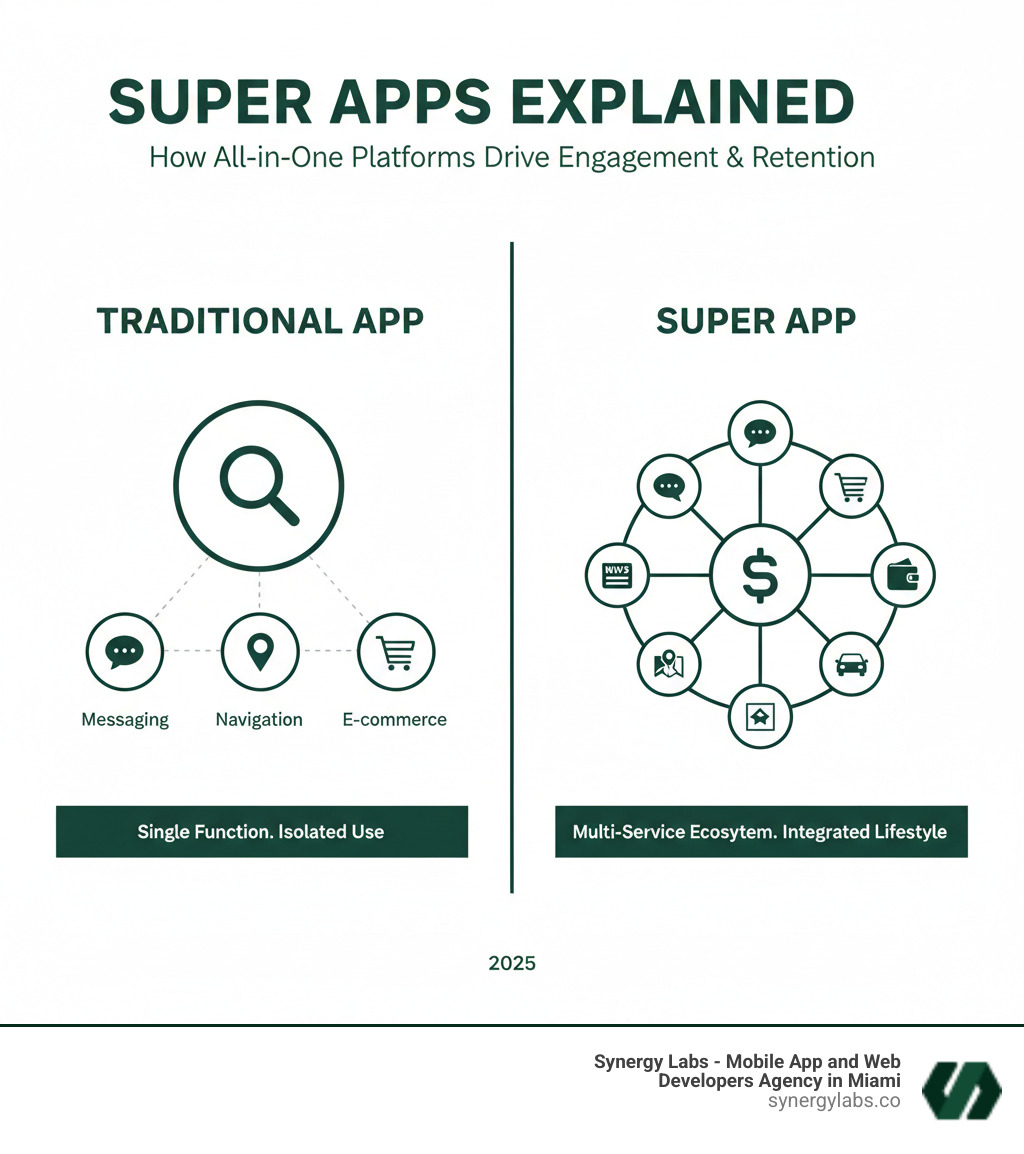 SUPER APPS EXPLAINED
How All-in-One Platforms Drive Engagement & Retention

TRADITIONAL APP

Messaging
Navigation
E-commerce

Single Function. Isolated Use

SUPER APP

NWS

$

Multi-Service Ecosytem. Integrated Lifestyle

2025

Synergy Labs - Mobile App and Web Developers Agency in Miami
synergylabs.co