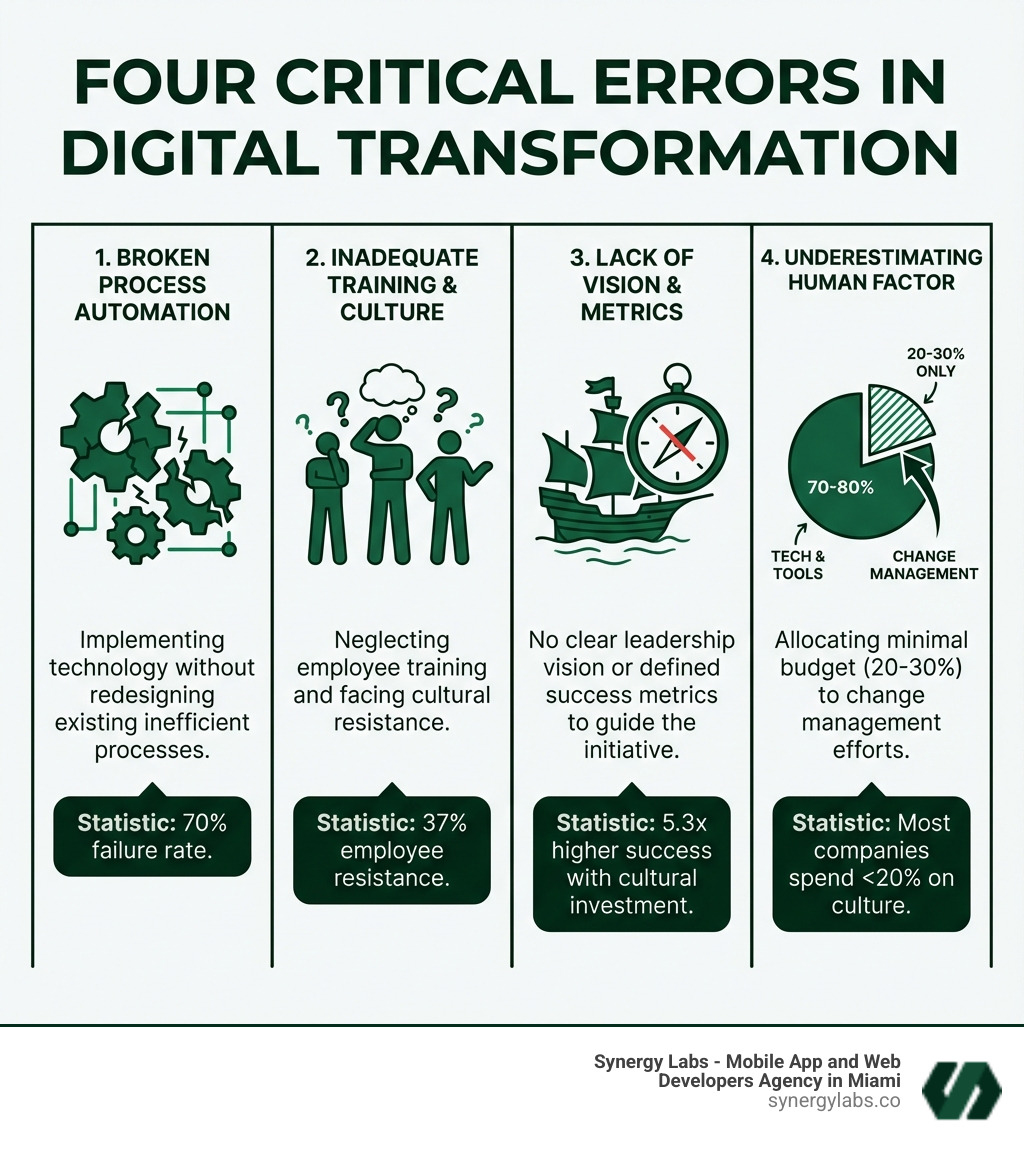 FOUR CRITICAL ERRORS IN DIGITAL TRANSFORMATION

1. BROKEN PROCESS AUTOMATION

Implementing technology without redesigning existing inefficient processes.

Statistic: 70% failure rate.

2. INADEQUATE TRAINING & CULTURE

Neglecting employee training and facing cultural resistance.

Statistic: 37% employee resistance.

3. LACK OF VISION & METRICS

No clear leadership vision or defined success metrics to guide the initiative.

Statistic: 5.3x higher success with cultural investment.

4. UNDERESTIMATING HUMAN FACTOR

20-30% ONLY

70-80%

TECH & TOOLS

CHANGE MANAGEMENT

Allocating minimal budget (20-30%) to change management efforts.

Statistic: Most companies spend <20% on culture.

Synergy Labs - Mobile App and Web Developers Agency in Miami
synergylabs.co