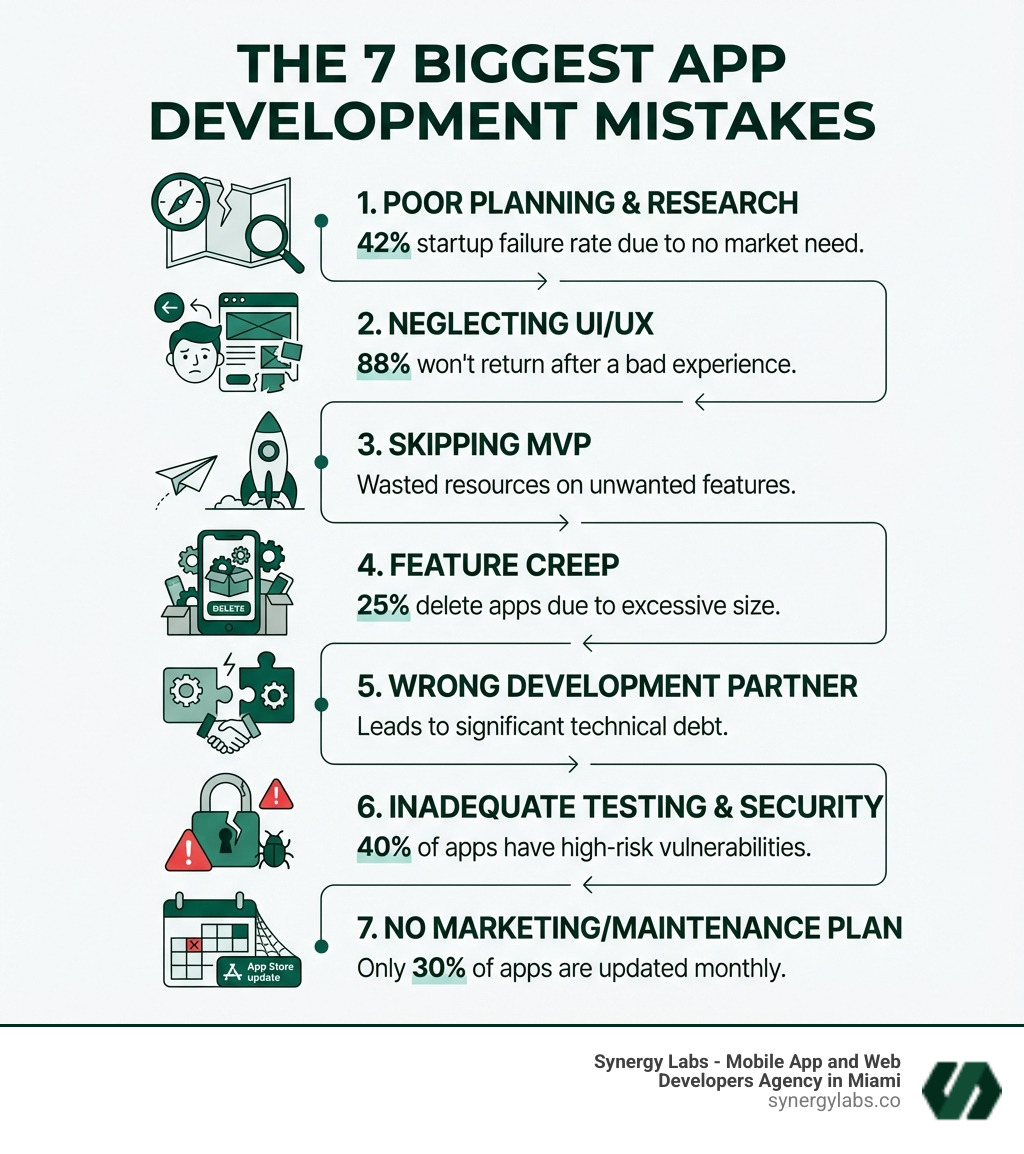 THE 7 BIGGEST APP DEVELOPMENT MISTAKES

1. POOR PLANNING & RESEARCH
42% startup failure rate due to no market need.

2. NEGLECTING UI/UX
88% won't return after a bad experience.

3. SKIPPING MVP
Wasted resources on unwanted features.

DELETE

4. FEATURE CREEP
25% delete apps due to excessive size.

5. WRONG DEVELOPMENT PARTNER
Leads to significant technical debt.

6. INADEQUATE TESTING & SECURITY
40% of apps have high-risk vulnerabilities.

App Store update

7. NO MARKETING/MAINTENANCE PLAN
Only 30% of apps are updated monthly.

Synergy Labs - Mobile App and Web Developers Agency in Miami
synergylabs.co