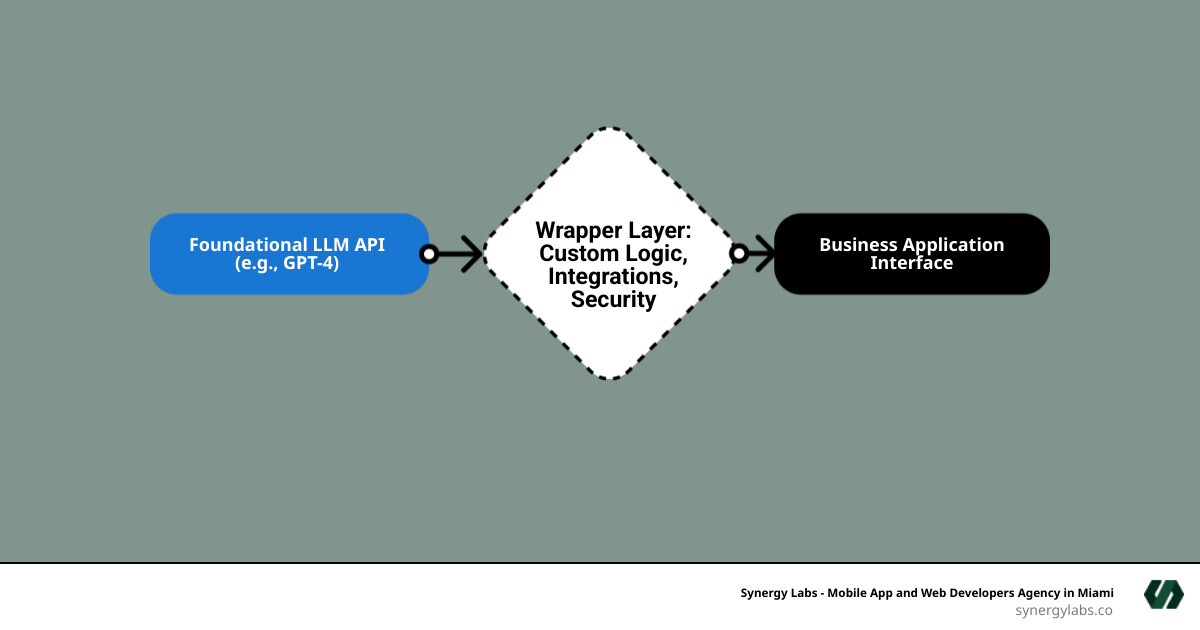 Foundational LLM API (e.g., GPT-4)

Wrapper Layer: Custom Logic, Integrations, Security

Business Application Interface

Synergy Labs - Mobile App and Web Developers Agency in Miami
synergylabs.co