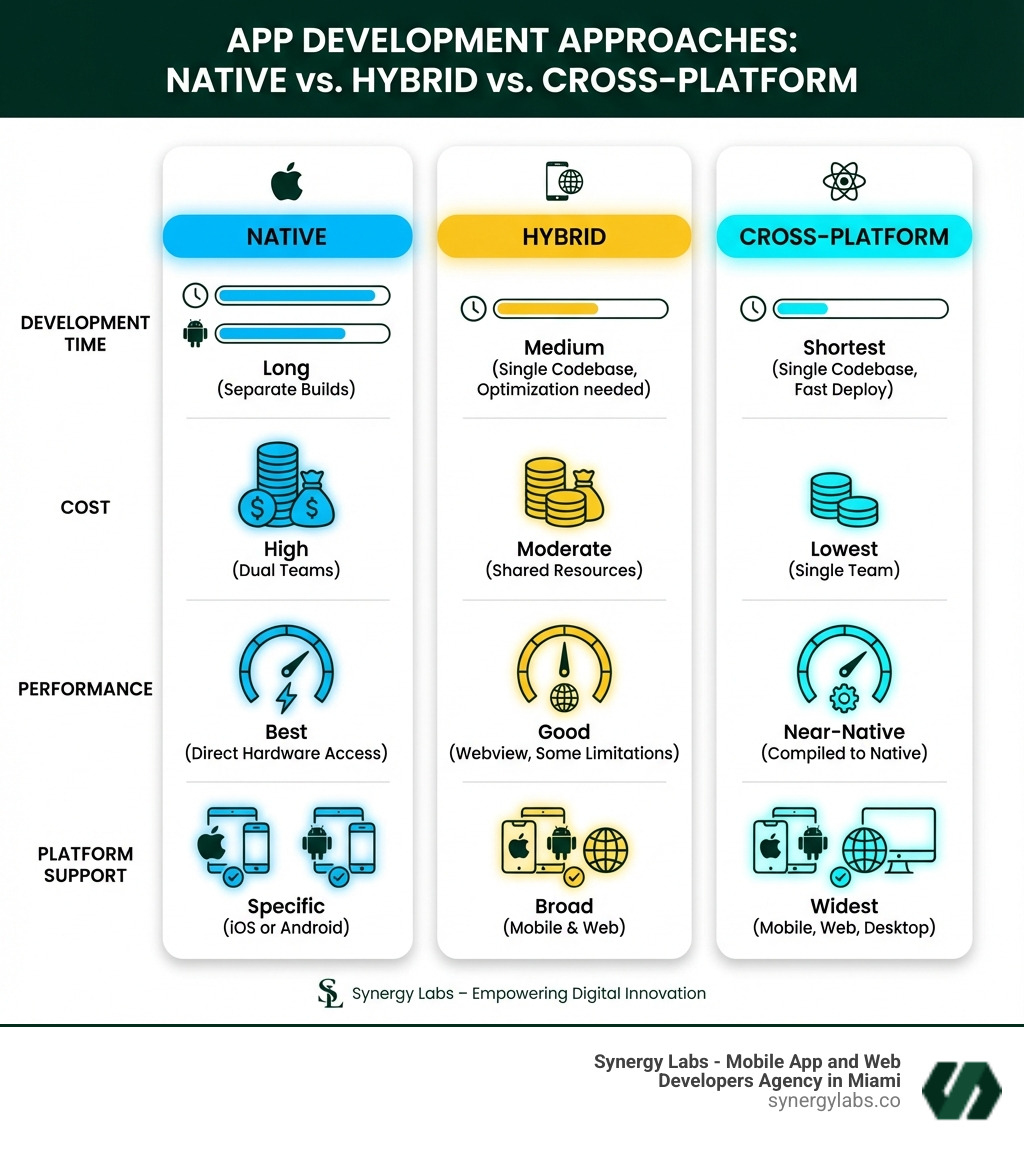 APP DEVELOPMENT APPROACHES: NATIVE vs. HYBRID vs. CROSS-PLATFORM

| | NATIVE | HYBRID | CROSS-PLATFORM |
|---|---|---|---|
| DEVELOPMENT TIME | Long (Separate Builds) | Medium (Single Codebase, Optimization needed) | Shortest (Single Codebase, Fast Deploy) |
| COST | High (Dual Teams) | Moderate (Shared Resources) | Lowest (Single Team) |
| PERFORMANCE | Best (Direct Hardware Access) | Good (Webview, Some Limitations) | Near-Native (Compiled to Native) |
| PLATFORM SUPPORT | Specific (iOS or Android) | Broad (Mobile & Web) | Widest (Mobile, Web, Desktop) |

SL Synergy Labs – Empowering Digital Innovation

Synergy Labs - Mobile App and Web Developers Agency in Miami
synergylabs.co