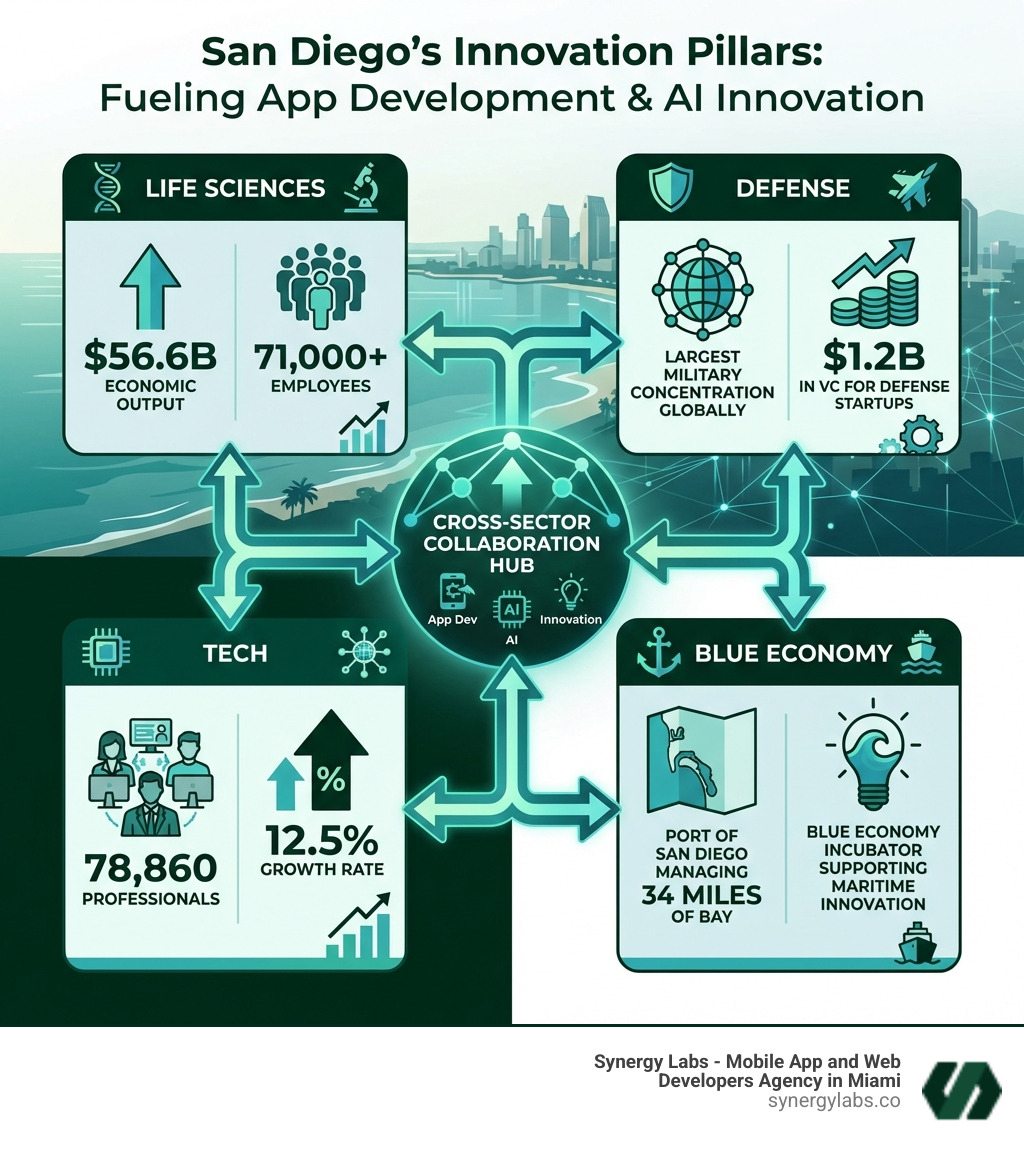 San Diego's Innovation Pillars:
Fueling App Development & AI Innovation

LIFE SCIENCES

$56.6B
ECONOMIC OUTPUT

71,000+
EMPLOYEES

DEFENSE

LARGEST MILITARY CONCENTRATION GLOBALLY

$1.2B
IN VC FOR DEFENSE STARTUPS

CROSS-SECTOR COLLABORATION HUB
App Dev
AI
AI
Innovation

TECH

78,860
PROFESSIONALS

%

12.5%
GROWTH RATE

BLUE ECONOMY

PORT OF SAN DIEGO MANAGING
34 MILES
OF BAY

BLUE ECONOMY INCUBATOR SUPPORTING MARITIME INNOVATION

Synergy Labs - Mobile App and Web Developers Agency in Miami
synergylabs.co