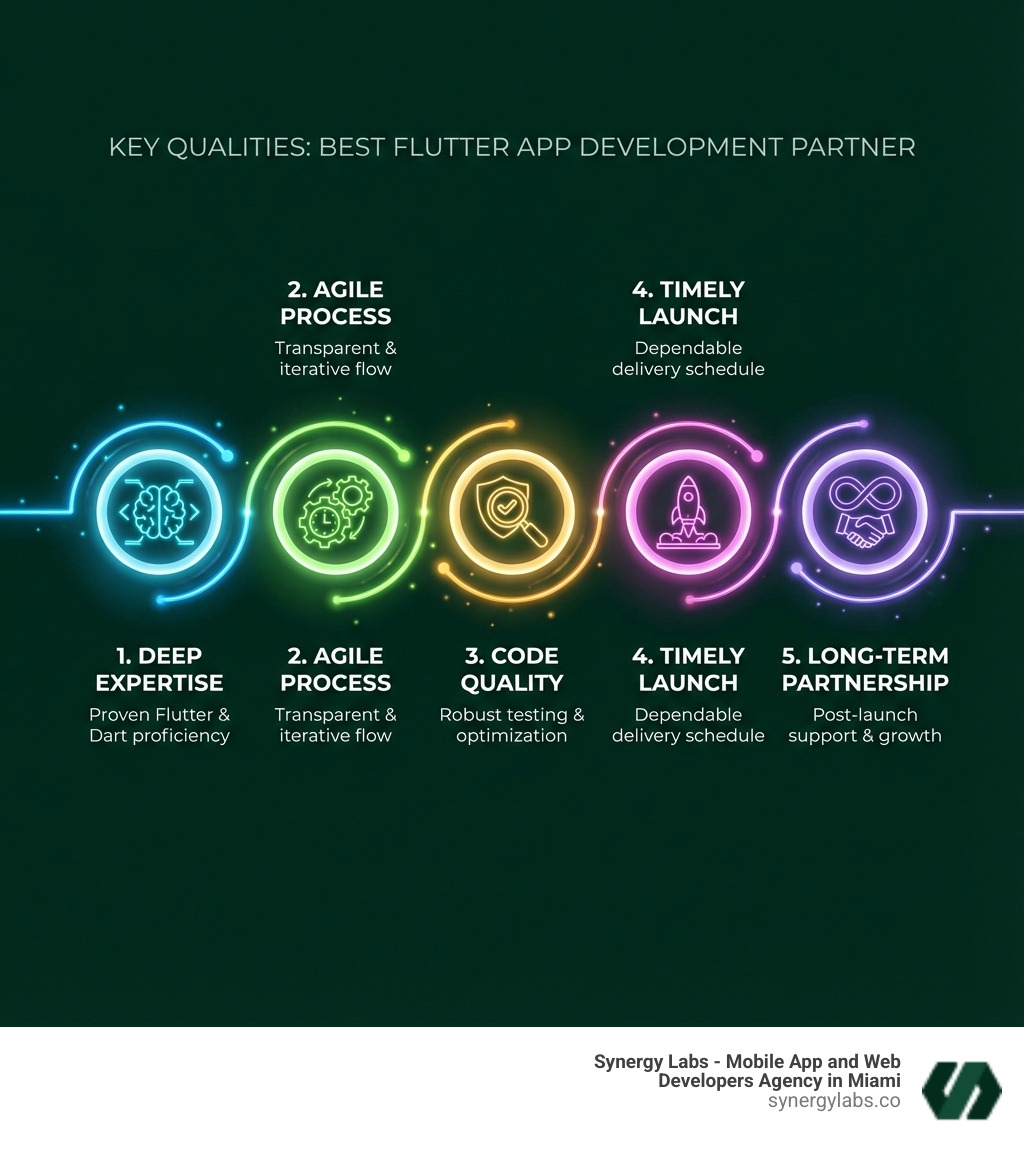 KEY QUALITIES: BEST FLUTTER APP DEVELOPMENT PARTNER

2. AGILE PROCESS
Transparent & iterative flow

4. TIMELY LAUNCH
Dependable delivery schedule

1. DEEP EXPERTISE
Proven Flutter & Dart proficiency

2. AGILE PROCESS
Transparent & iterative flow

3. CODE QUALITY
Robust testing & optimization

4. TIMELY LAUNCH
Dependable delivery schedule

5. LONG-TERM PARTNERSHIP
Post-launch support & growth

Synergy Labs - Mobile App and Web Developers Agency in Miami
synergylabs.co