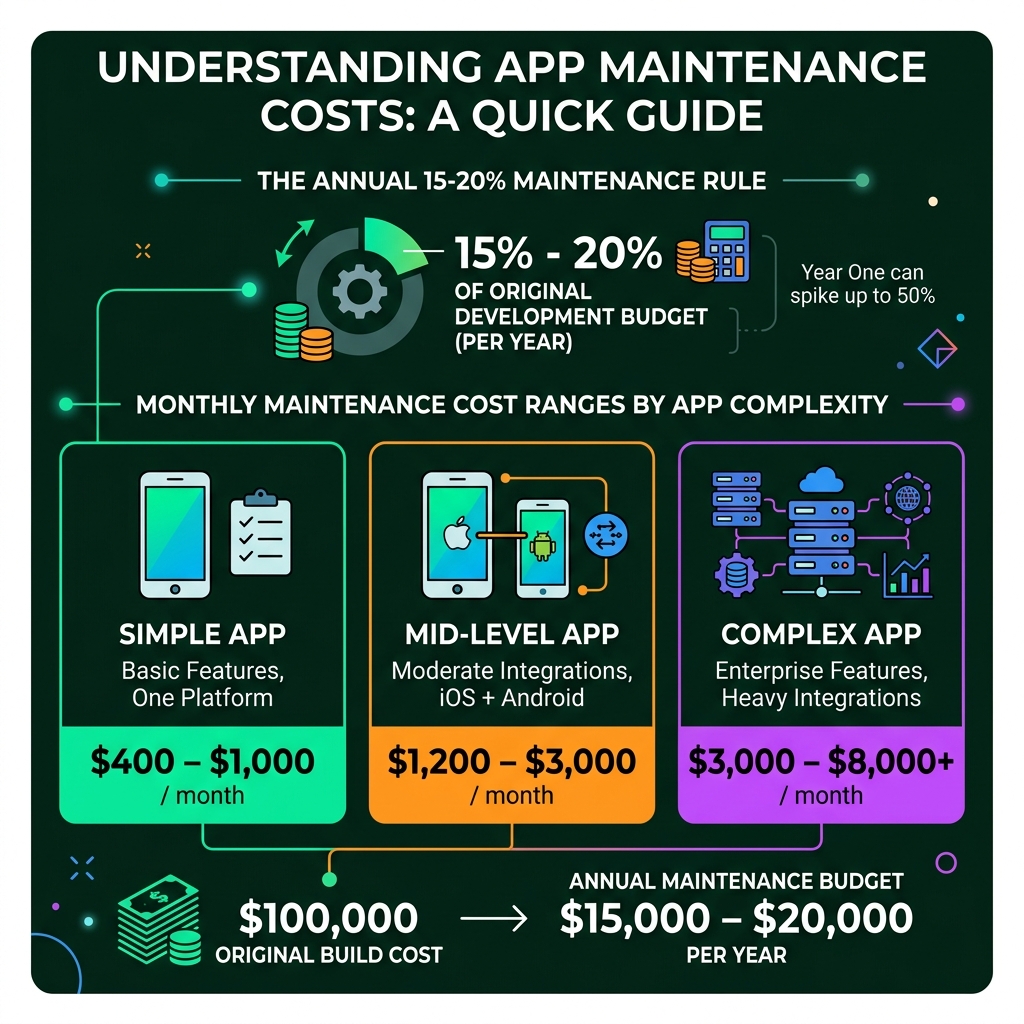 UNDERSTANDING APP MAINTENANCE COSTS: A QUICK GUIDE

THE ANNUAL 15-20% MAINTENANCE RULE

15% - 20%
OF ORIGINAL DEVELOPMENT BUDGET (PER YEAR)

Year One can spike up to 50%

MONTHLY MAINTENANCE COST RANGES BY APP COMPLEXITY

SIMPLE APP
Basic Features, One Platform
$400 – $1,000
/ month

MID-LEVEL APP
Moderate Integrations, iOS + Android
$1,200 – $3,000
/ month

COMPLEX APP
Enterprise Features, Heavy Integrations
$3,000 – $8,000+
/ month

$100,000
ORIGINAL BUILD COST

ANNUAL MAINTENANCE BUDGET
$15,000 – $20,000
PER YEAR