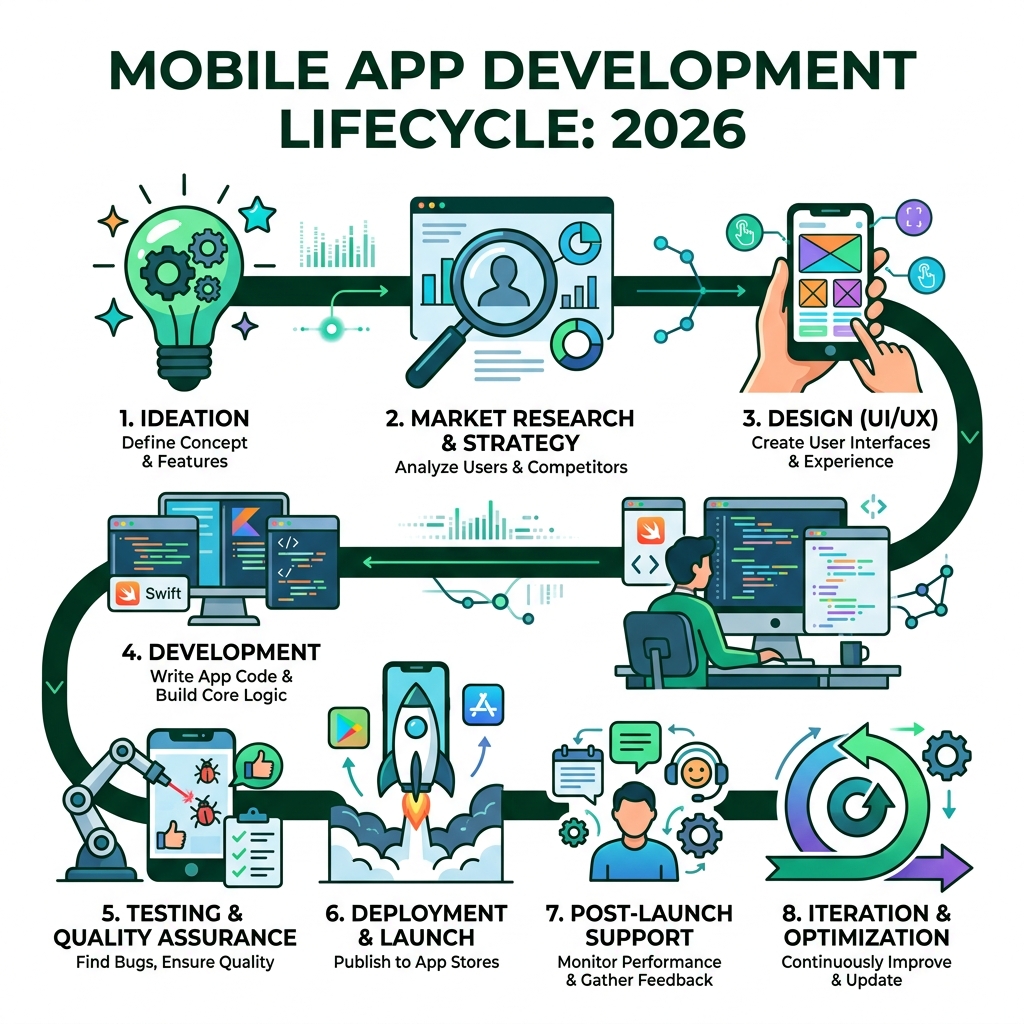 MOBILE APP DEVELOPMENT LIFECYCLE: 2026

1. IDEATION
Define Concept & Features

2. MARKET RESEARCH & STRATEGY
Analyze Users & Competitors

3. DESIGN (UI/UX)
Create User Interfaces & Experience

Swift

4. DEVELOPMENT
Write App Code & Build Core Logic

5. TESTING & QUALITY ASSURANCE
Find Bugs, Ensure Quality

6. DEPLOYMENT & LAUNCH
Publish to App Stores

7. POST-LAUNCH SUPPORT
Monitor Performance & Gather Feedback

8. ITERATION & OPTIMIZATION
Continuously Improve & Update