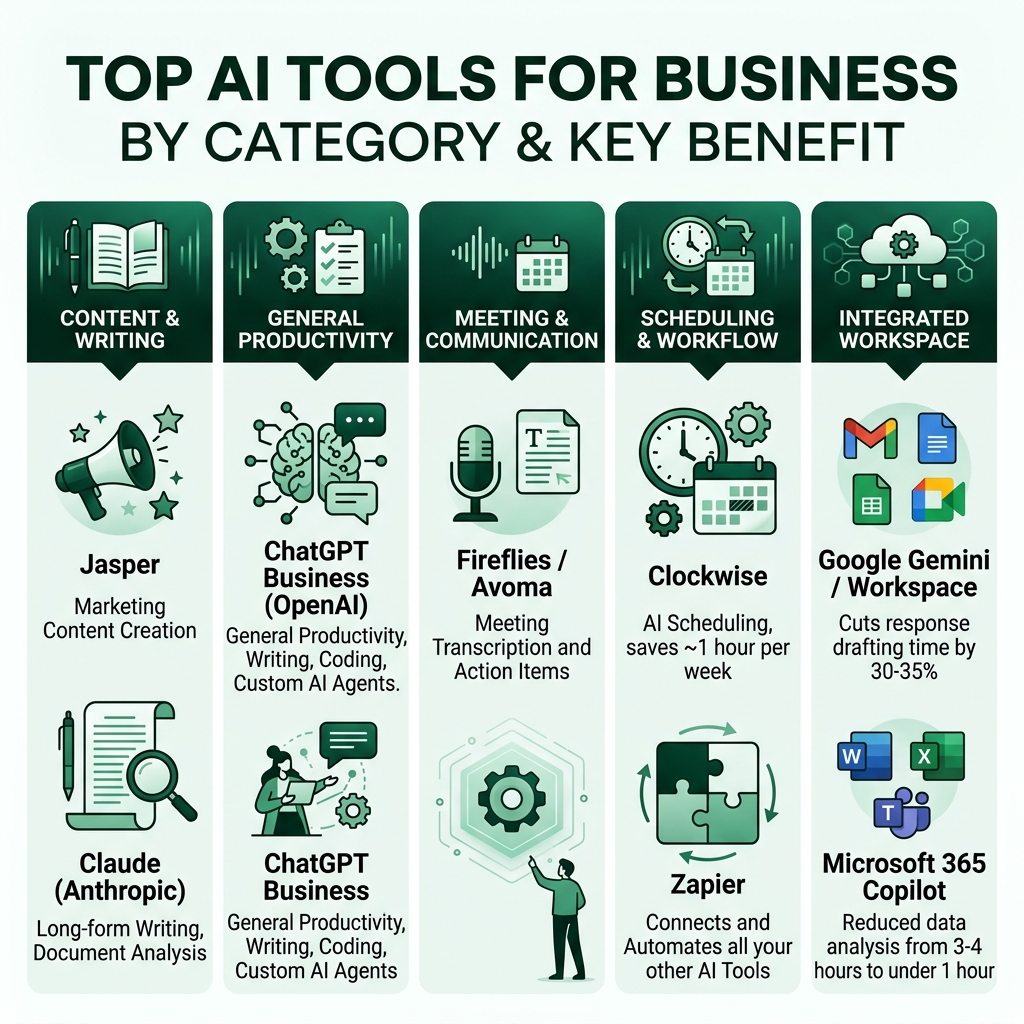 TOP AI TOOLS FOR BUSINESS
BY CATEGORY & KEY BENEFIT

CONTENT & WRITING

Jasper
Marketing Content Creation

Claude (Anthropic)
Long-form Writing, Document Analysis

GENERAL PRODUCTIVITY

ChatGPT Business (OpenAI)
General Productivity, Writing, Coding, Custom AI Agents.

ChatGPT Business
General Productivity, Writing, Coding, Custom AI Agents

MEETING & COMMUNICATION

Fireflies / Avoma
Meeting Transcription and Action Items

SCHEDULING & WORKFLOW

Clockwise
AI Scheduling, saves ~1 hour per week

Zapier
Connects and Automates all your other AI Tools

INTEGRATED WORKSPACE

Google Gemini / Workspace
Cuts response drafting time by 30-35%

Microsoft 365 Copilot
Reduced data analysis from 3-4 hours to under 1 hour