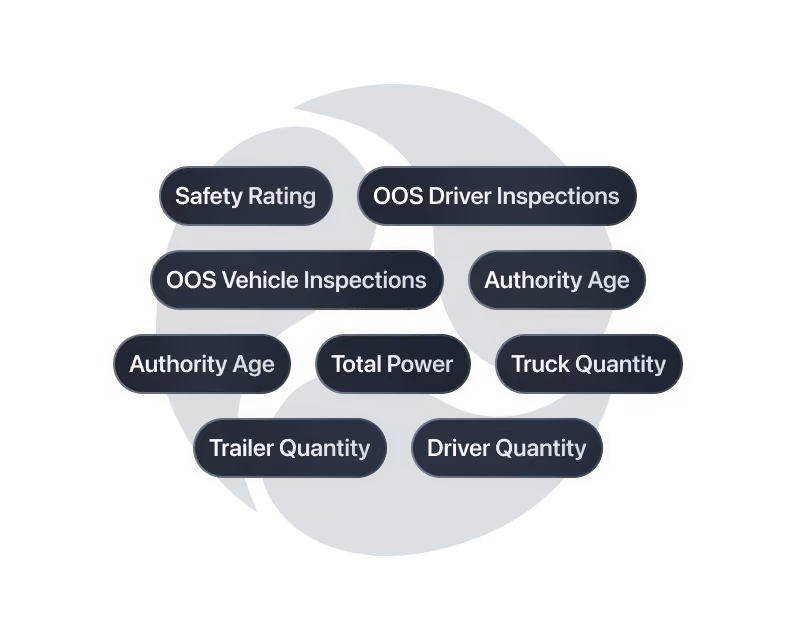 Safety Rating
OOS Driver Inspections
OOS Vehicle Inspections
Authority Age
Authority Age
Total Power
Truck Quantity
Trailer Quantity
Driver Quantity