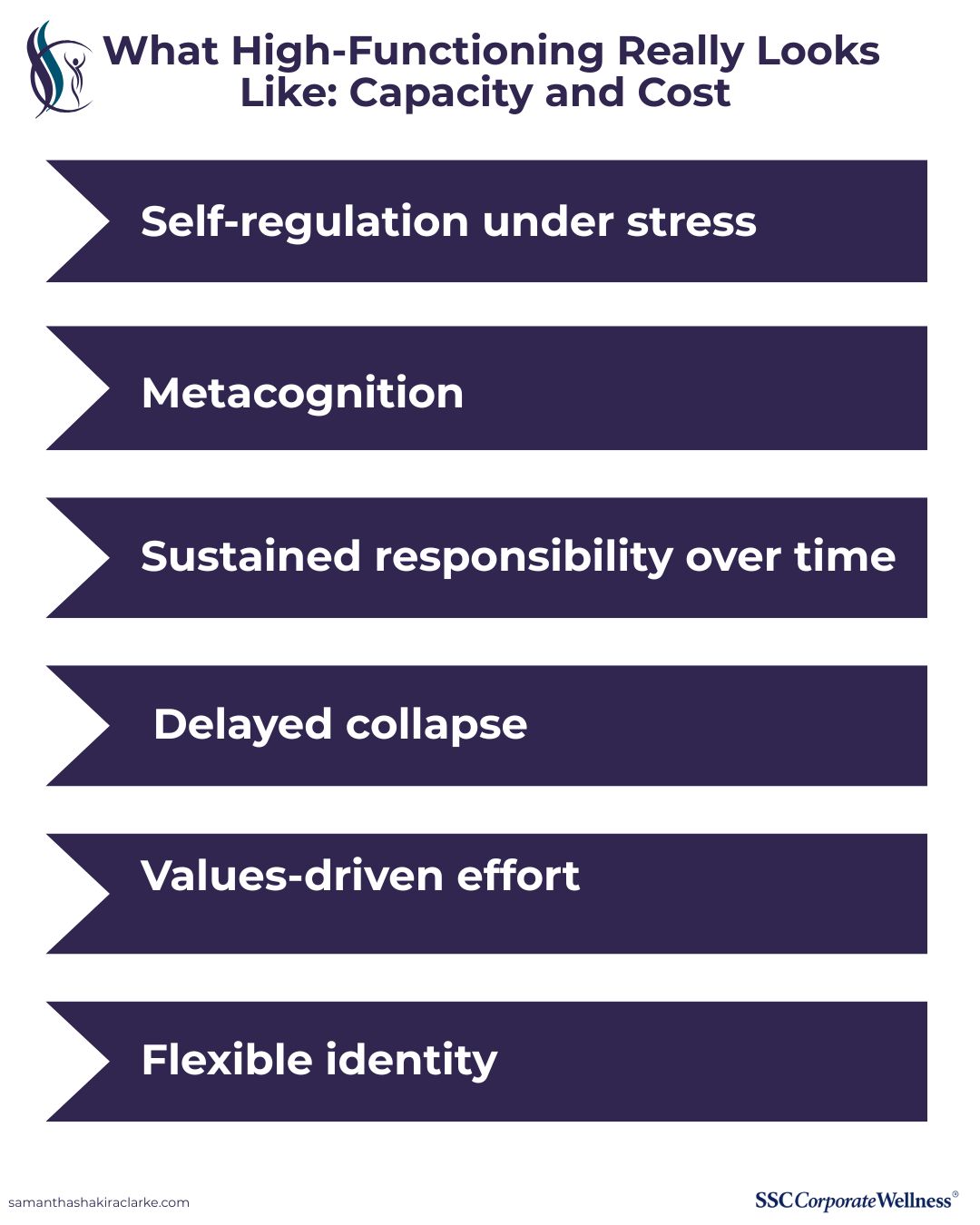 What High-Functioning Really Looks Like: Capacity and Cost

Self-regulation under stress

Metacognition

Sustained responsibility over time

Delayed collapse

Values-driven effort

Flexible identity

samanthashakiraclarke.com

SSC Corporate Wellness®