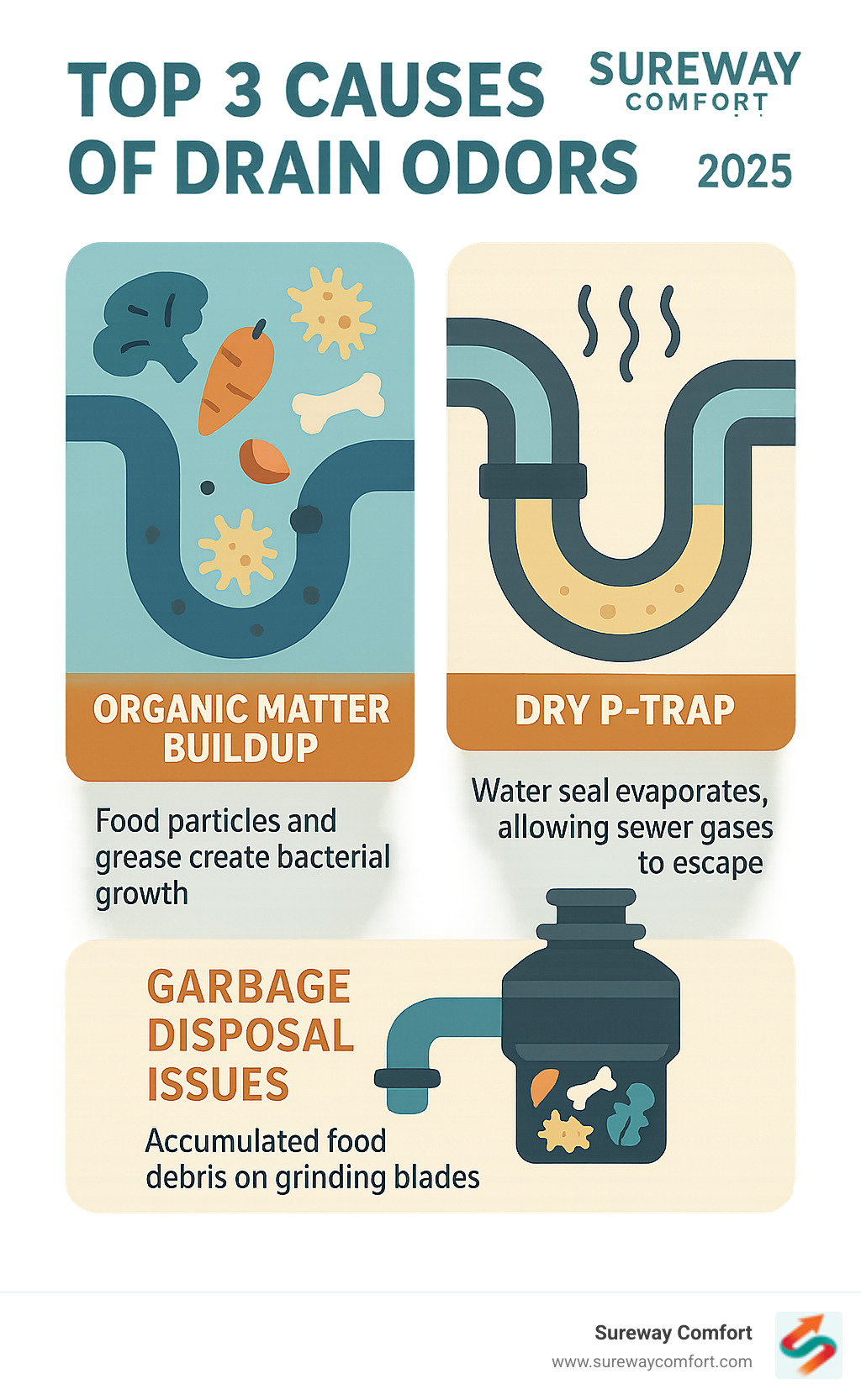 TOP 3 CAUSES OF DRAIN ODORS

SUREWAY COMFORT

2025

ORGANIC MATTER BUILDUP

Food particles and grease create bacterial growth

DRY P-TRAP

Water seal evaporates, allowing sewer gases to escape

GARBAGE DISPOSAL ISSUES

Accumulated food debris on grinding blades

Sureway Comfort
www.surewaycomfort.com