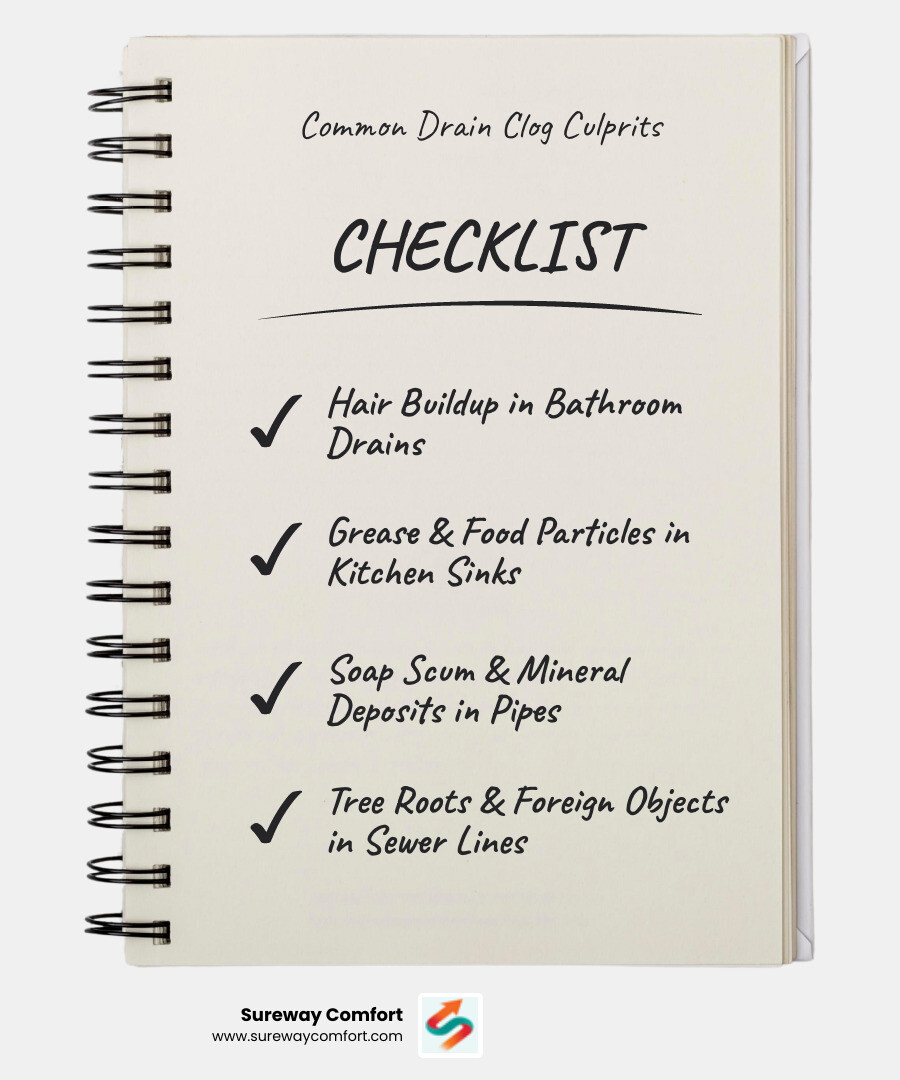 Common Drain Clog Culprits

CHECKLIST

✓ Hair Buildup in Bathroom Drains

✓ Grease & Food Particles in Kitchen Sinks

✓ Soap Scum & Mineral Deposits in Pipes

✓ Tree Roots & Foreign Objects in Sewer Lines

Sureway Comfort
www.surewaycomfort.com