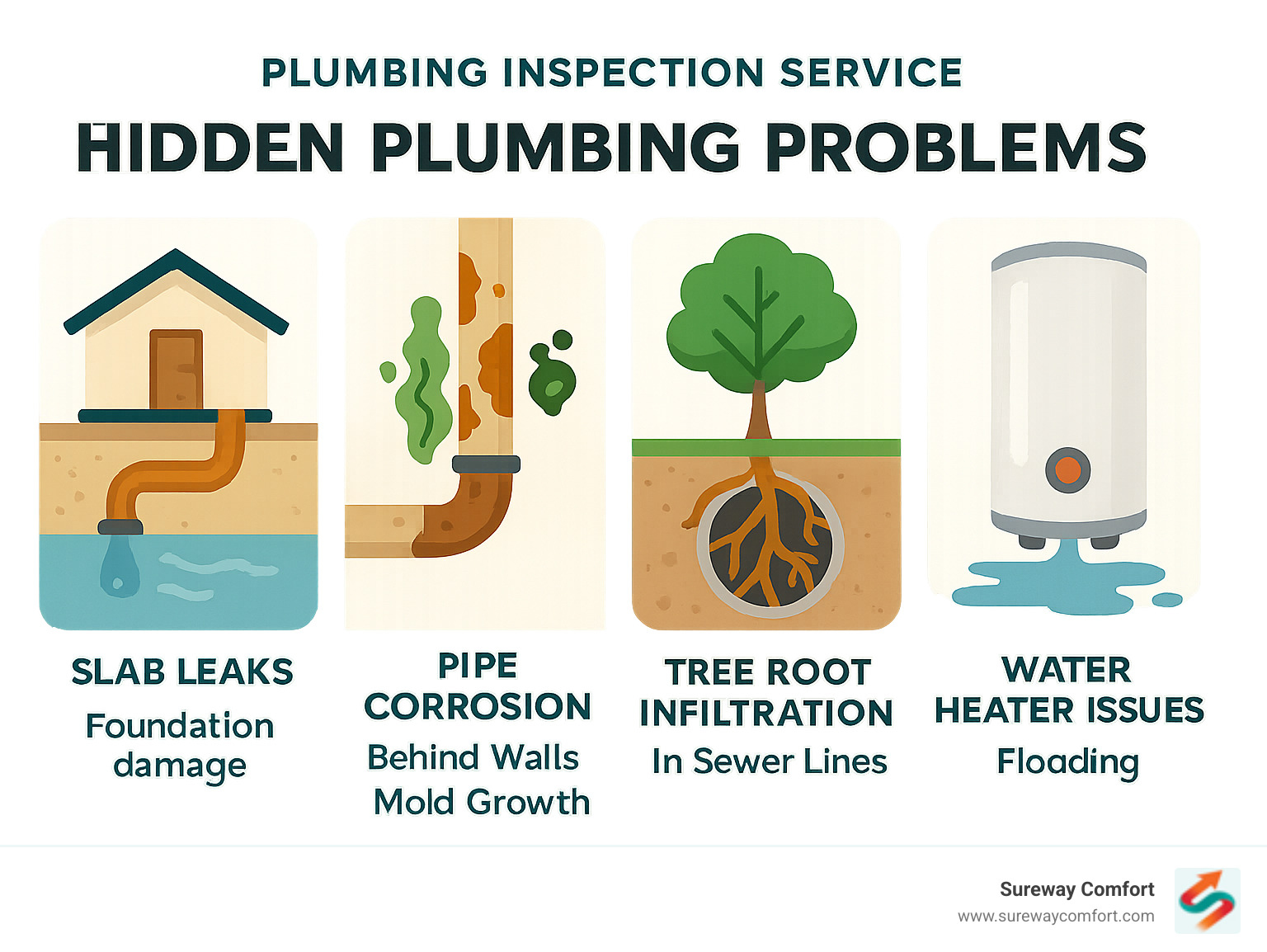 PLUMBING INSPECTION SERVICE

HIDDEN PLUMBING PROBLEMS

SLAB LEAKS
Foundation damage

PIPE CORROSION
Behind Walls
Mold Growth

TREE ROOT INFILTRATION
In Sewer Lines

WATER HEATER ISSUES
Flooding

Sureway Comfort
www.surewaycomfort.com