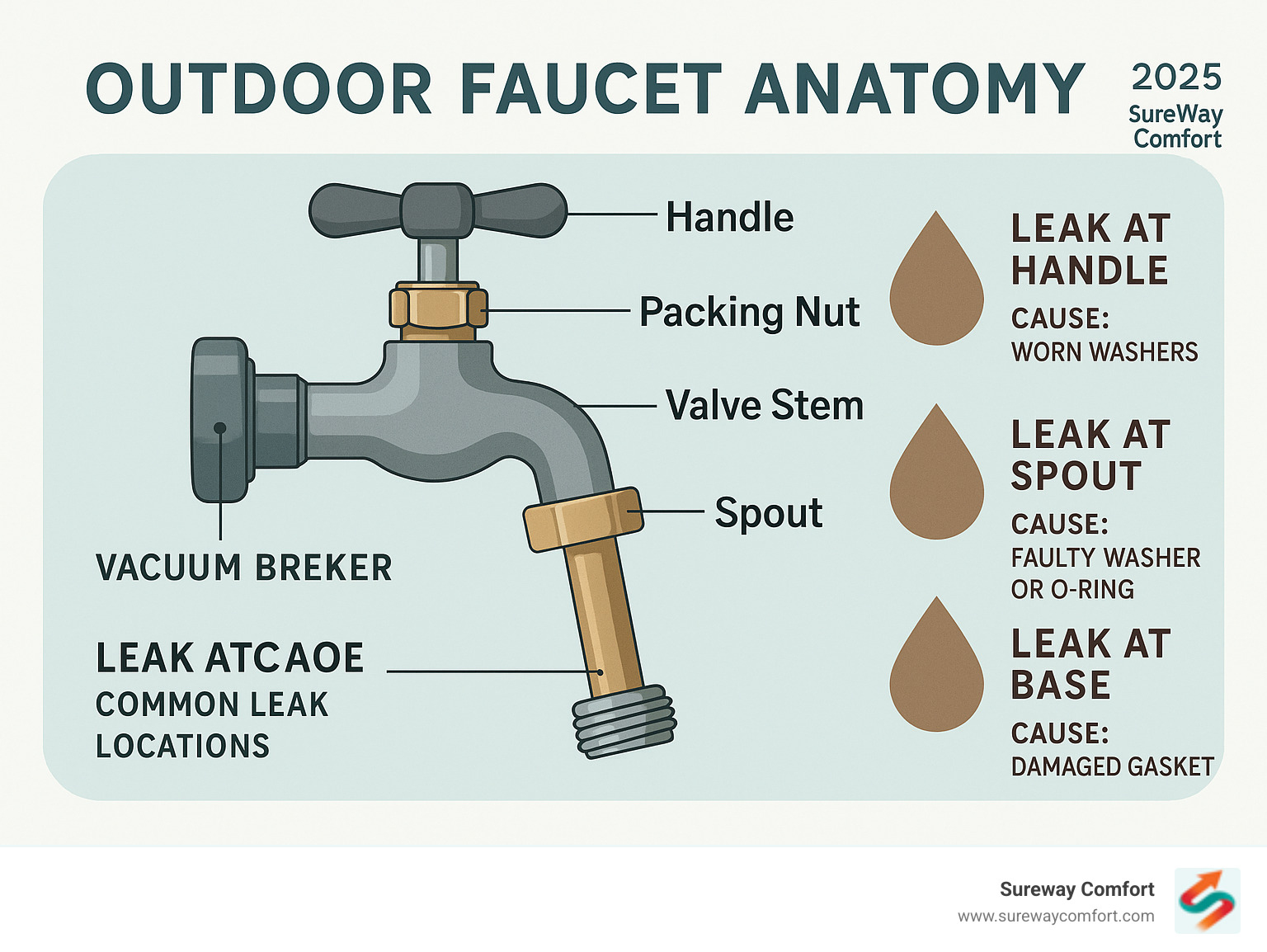 OUTDOOR FAUCET ANATOMY

2025
SureWay Comfort

Handle

Packing Nut

Valve Stem

Spout

VACUUM BREKER

LEAK ATCAOE
COMMON LEAK LOCATIONS

LEAK AT HANDLE
CAUSE:
WORN WASHERS

LEAK AT SPOUT
CAUSE:
FAULTY WASHER OR O-RING

LEAK AT BASE
CAUSE:
DAMAGED GASKET

Sureway Comfort
www.surewaycomfort.com