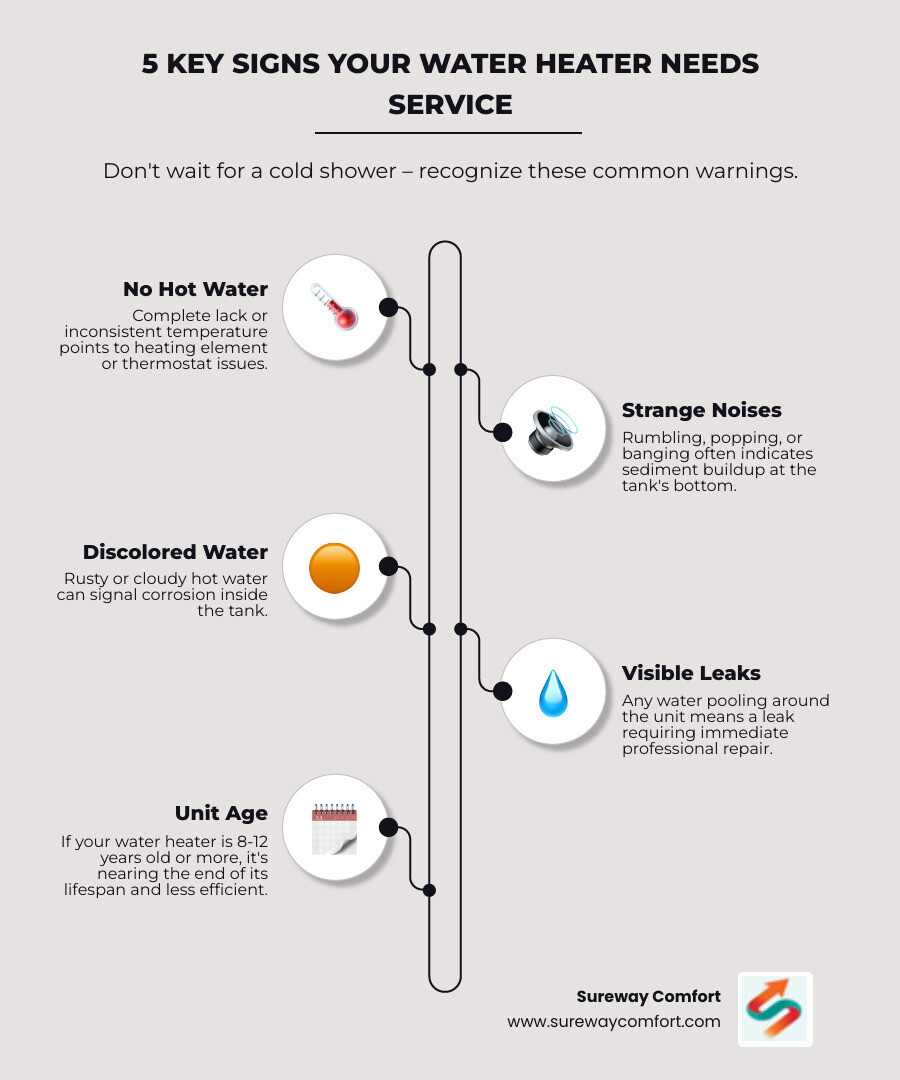 5 KEY SIGNS YOUR WATER HEATER NEEDS SERVICE

Don't wait for a cold shower – recognize these common warnings.

No Hot Water
Complete lack or inconsistent temperature points to heating element or thermostat issues.

Strange Noises
Rumbling, popping, or banging often indicates sediment buildup at the tank's bottom.

Discolored Water
Rusty or cloudy hot water can signal corrosion inside the tank.

Visible Leaks
Any water pooling around the unit means a leak requiring immediate professional repair.

Unit Age
If your water heater is 8-12 years old or more, it's nearing the end of its lifespan and less efficient.

Sureway Comfort
www.surewaycomfort.com