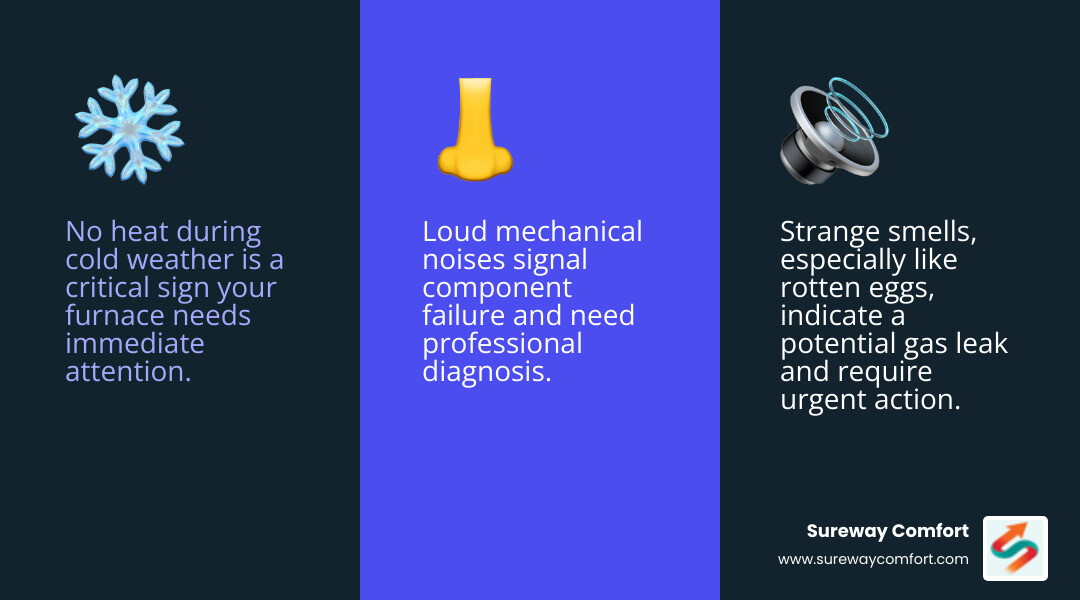 No heat during cold weather is a critical sign your furnace needs immediate attention.

Loud mechanical noises signal component failure and need professional diagnosis.

Strange smells, especially like rotten eggs, indicate a potential gas leak and require urgent action.

Sureway Comfort
www.surewaycomfort.com