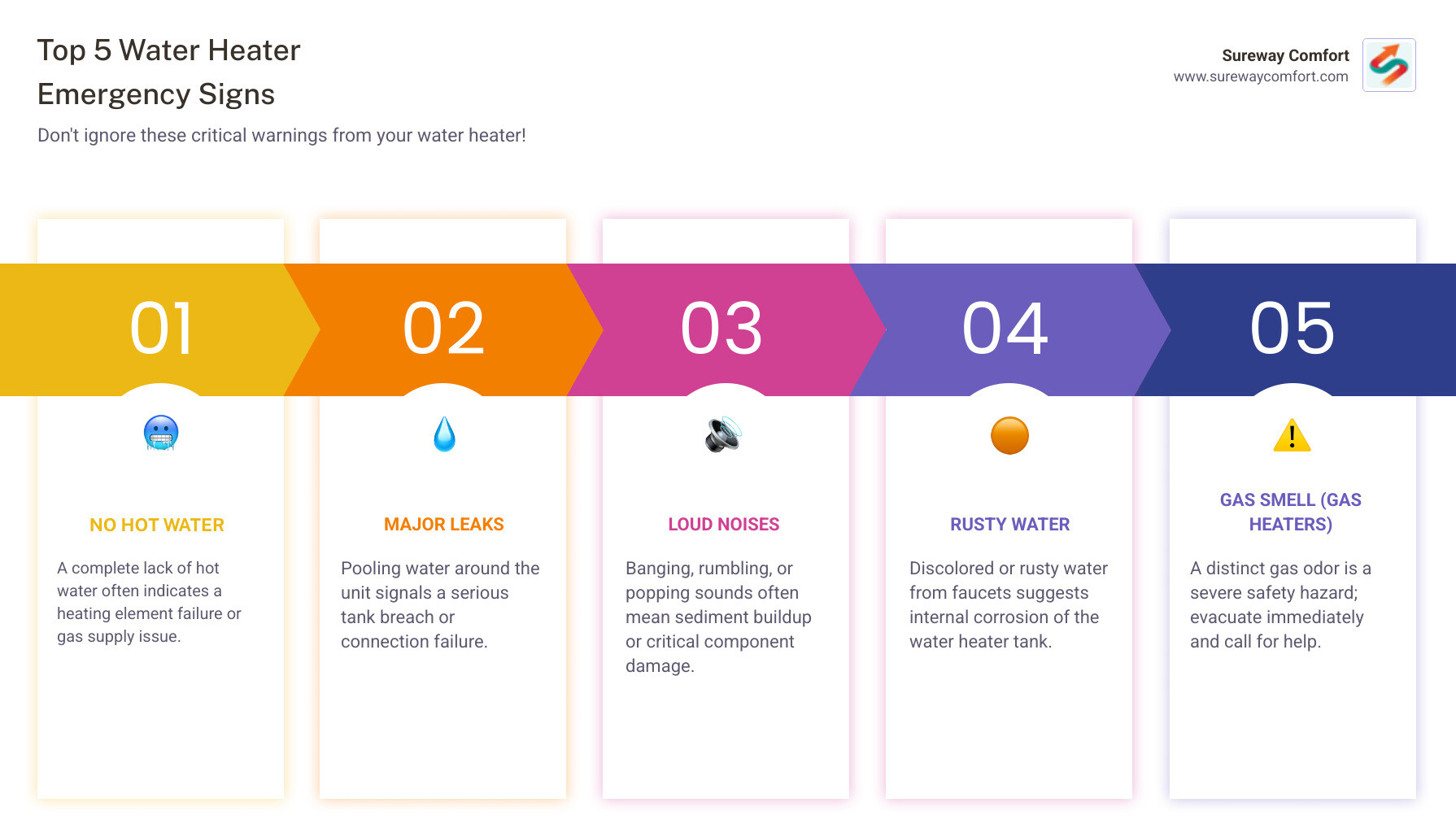 Top 5 Water Heater Emergency Signs

Don't ignore these critical warnings from your water heater!

Sureway Comfort
www.surewaycomfort.com

01

NO HOT WATER

A complete lack of hot water often indicates a heating element failure or gas supply issue.

02

MAJOR LEAKS

Pooling water around the unit signals a serious tank breach or connection failure.

03

LOUD NOISES

Banging, rumbling, or popping sounds often mean sediment buildup or critical component damage.

04

RUSTY WATER

Discolored or rusty water from faucets suggests internal corrosion of the water heater tank.

05

GAS SMELL (GAS HEATERS)

A distinct gas odor is a severe safety hazard; evacuate immediately and call for help.