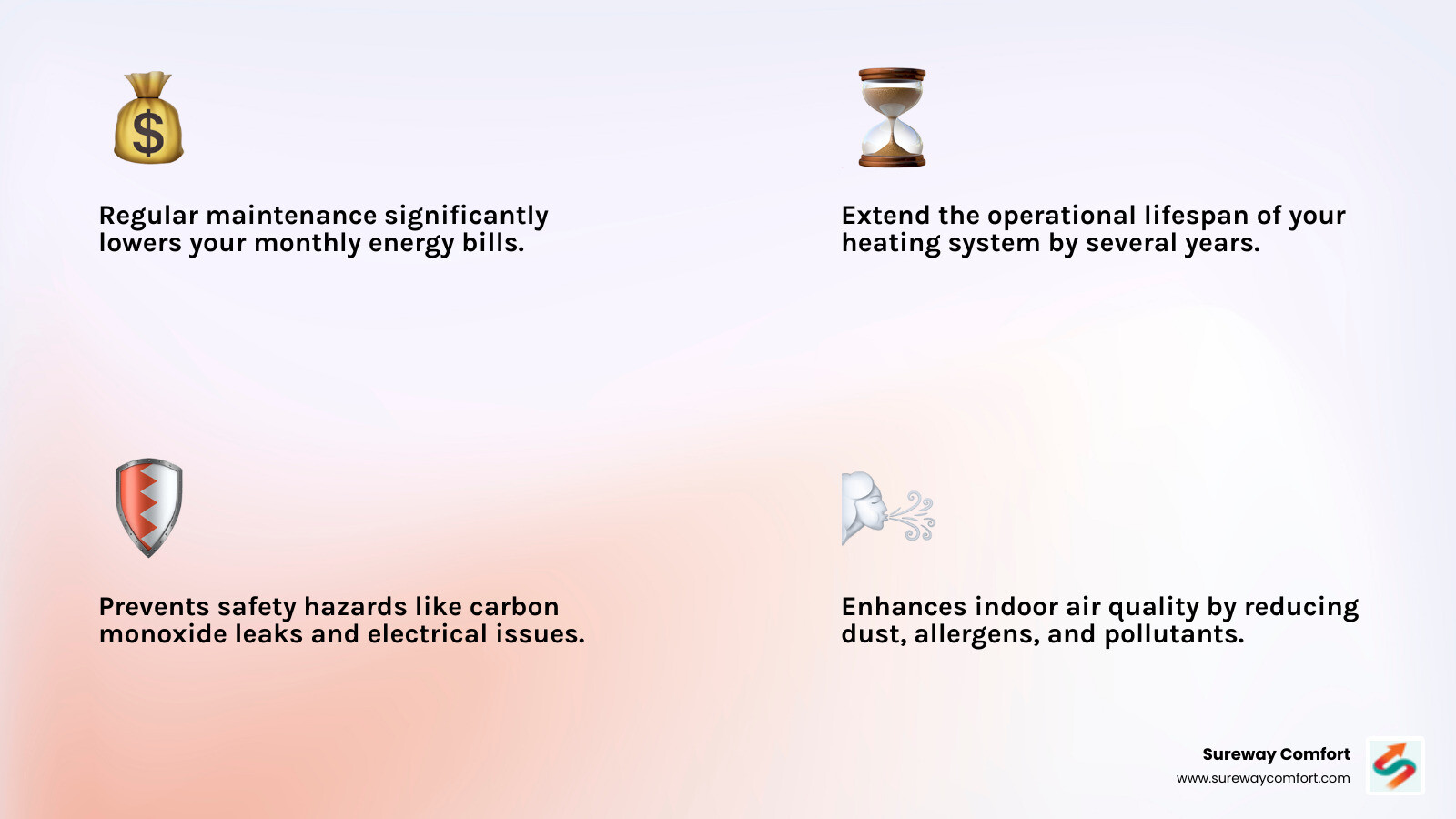 $

Regular maintenance significantly lowers your monthly energy bills.

Extend the operational lifespan of your heating system by several years.

Prevents safety hazards like carbon monoxide leaks and electrical issues.

Enhances indoor air quality by reducing dust, allergens, and pollutants.

Sureway Comfort
www.surewaycomfort.com