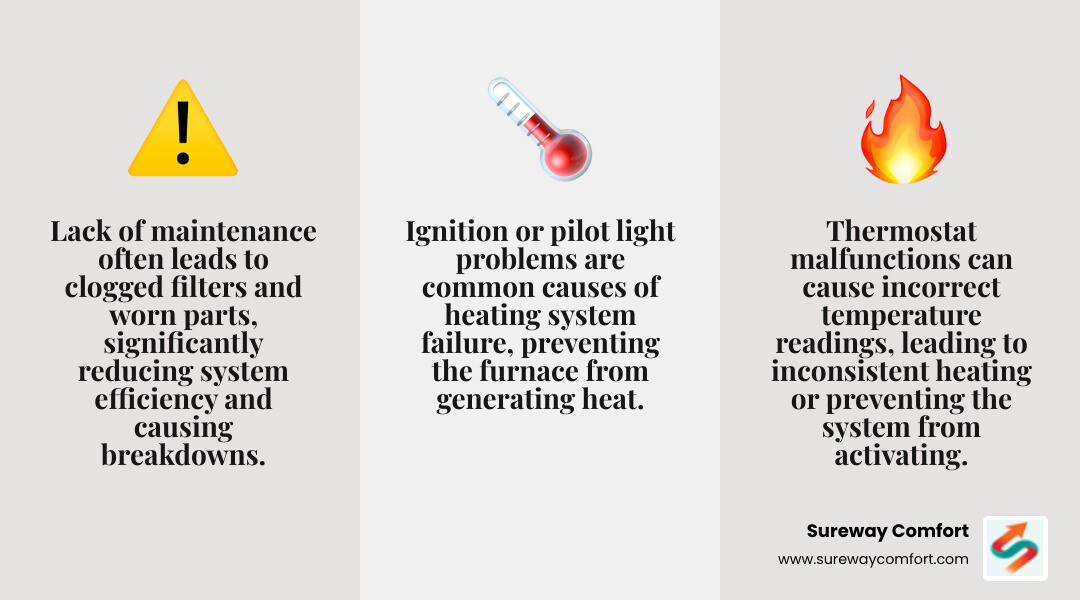 Lack of maintenance often leads to clogged filters and worn parts, significantly reducing system efficiency and causing breakdowns.

Ignition or pilot light problems are common causes of heating system failure, preventing the furnace from generating heat.

Thermostat malfunctions can cause incorrect temperature readings, leading to inconsistent heating or preventing the system from activating.

Sureway Comfort
www.surewaycomfort.com