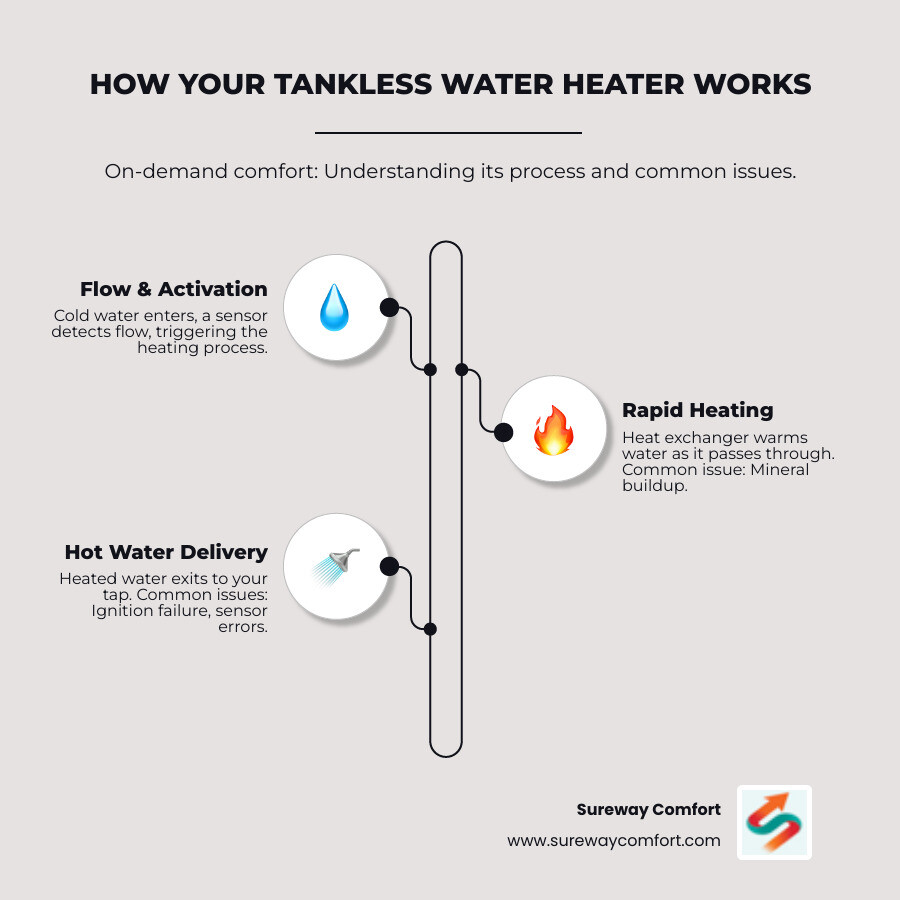 HOW YOUR TANKLESS WATER HEATER WORKS

On-demand comfort: Understanding its process and common issues.

Flow & Activation
Cold water enters, a sensor detects flow, triggering the heating process.

Rapid Heating
Heat exchanger warms water as it passes through. Common issue: Mineral buildup.

Hot Water Delivery
Heated water exits to your tap. Common issues: Ignition failure, sensor errors.

Sureway Comfort
www.surewaycomfort.com