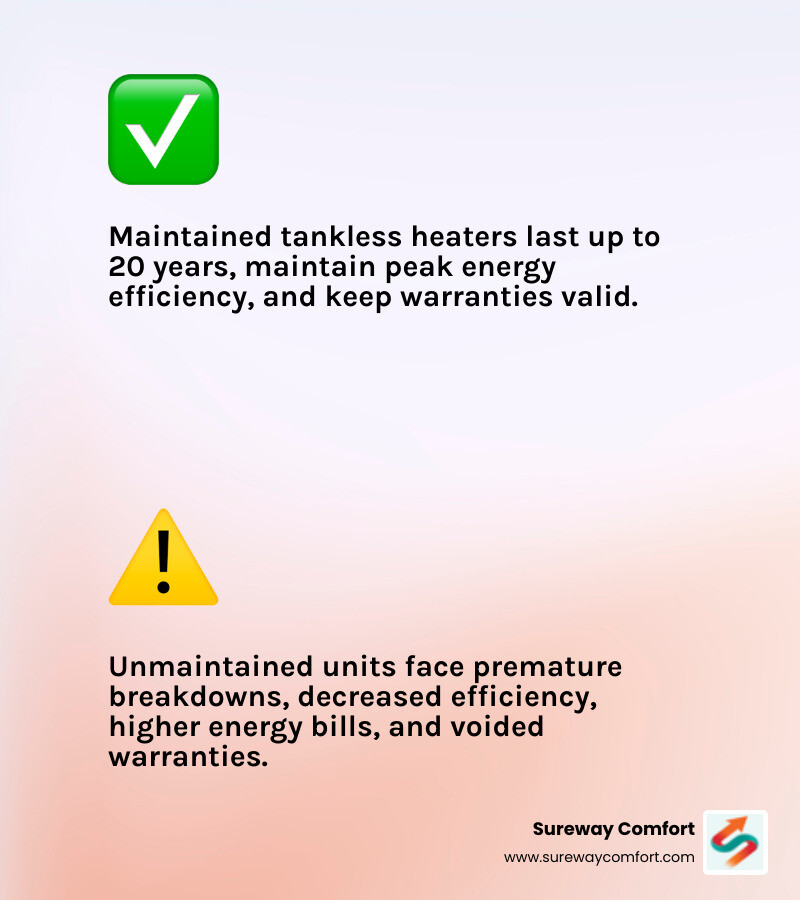 Maintained tankless heaters last up to 20 years, maintain peak energy efficiency, and keep warranties valid.

Unmaintained units face premature breakdowns, decreased efficiency, higher energy bills, and voided warranties.

Sureway Comfort
www.surewaycomfort.com