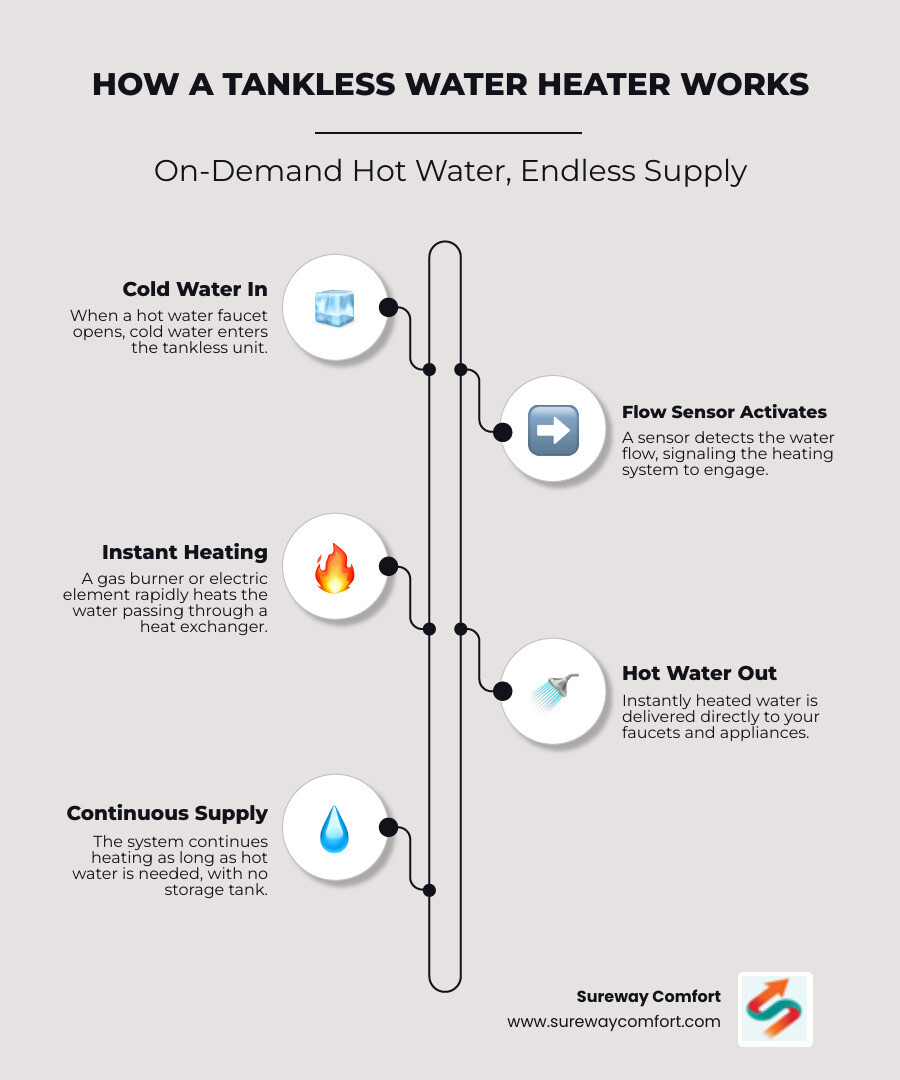 HOW A TANKLESS WATER HEATER WORKS

On-Demand Hot Water, Endless Supply

Cold Water In
When a hot water faucet opens, cold water enters the tankless unit.

Flow Sensor Activates
A sensor detects the water flow, signaling the heating system to engage.

Instant Heating
A gas burner or electric element rapidly heats the water passing through a heat exchanger.

Hot Water Out
Instantly heated water is delivered directly to your faucets and appliances.

Continuous Supply
The system continues heating as long as hot water is needed, with no storage tank.

Sureway Comfort
www.surewaycomfort.com