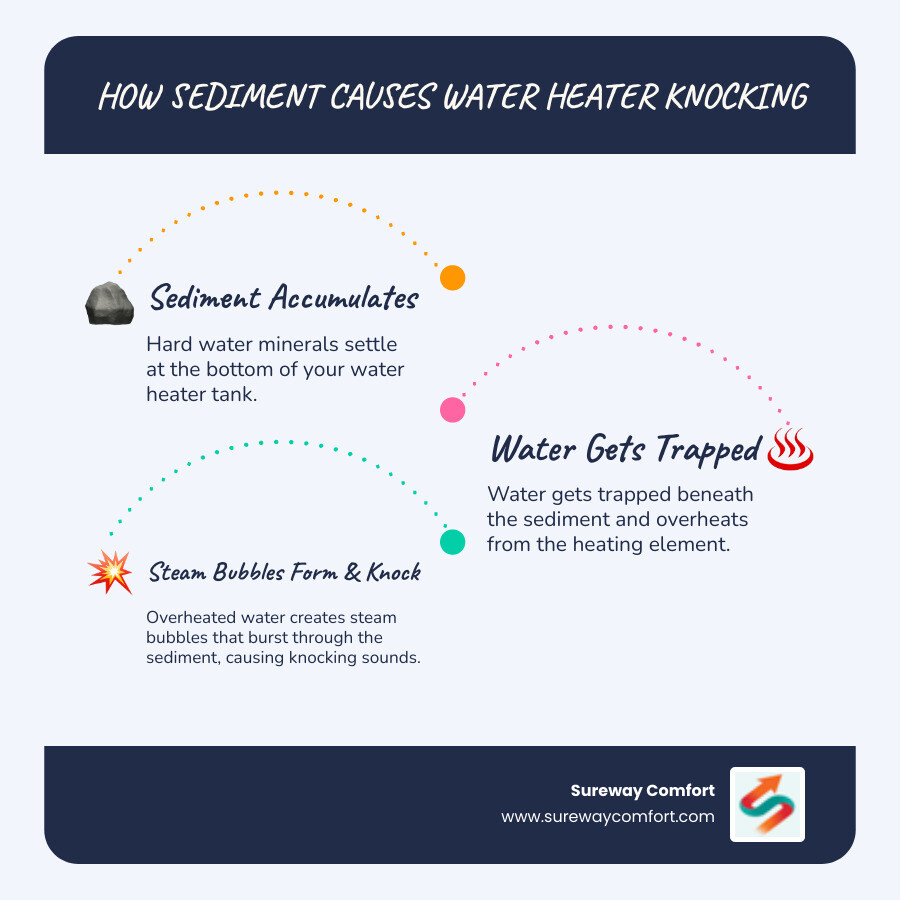 HOW SEDIMENT CAUSES WATER HEATER KNOCKING

Sediment Accumulates

Hard water minerals settle at the bottom of your water heater tank.

Water Gets Trapped

Water gets trapped beneath the sediment and overheats from the heating element.

Steam Bubbles Form & Knock

Overheated water creates steam bubbles that burst through the sediment, causing knocking sounds.

Sureway Comfort
www.surewaycomfort.com