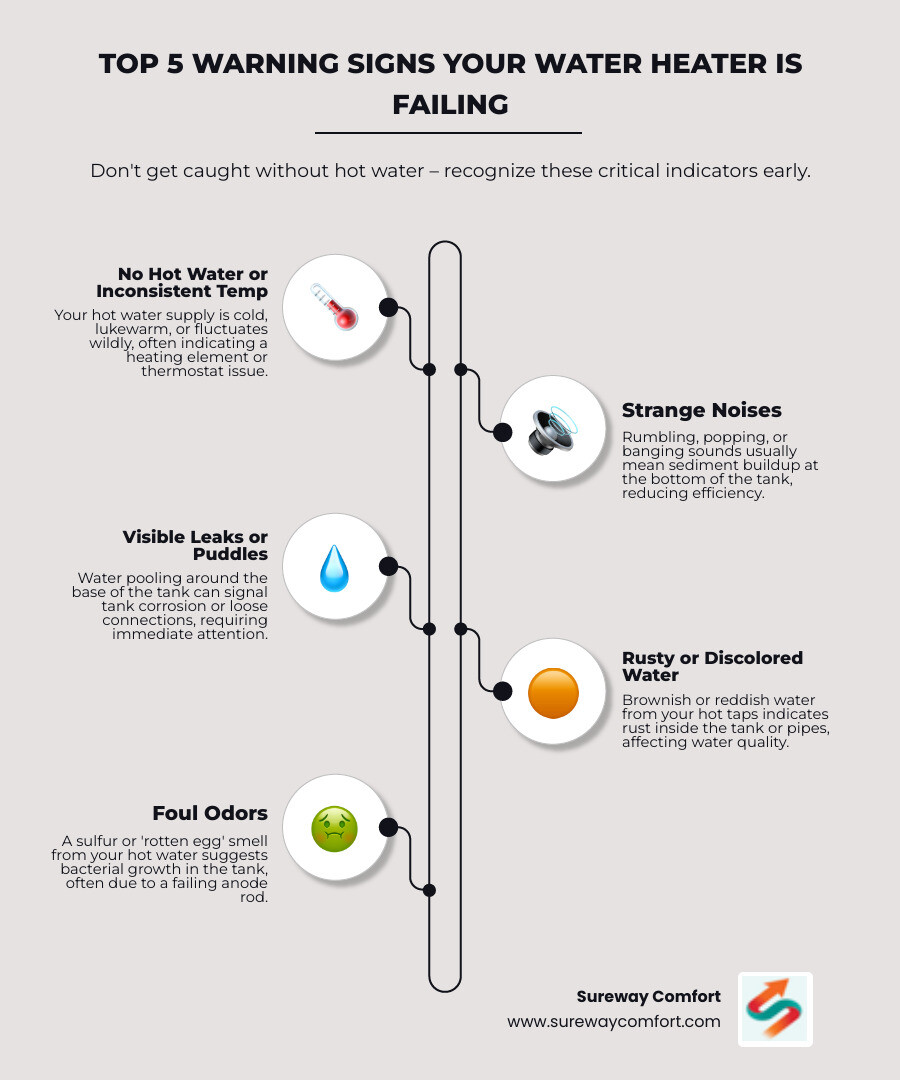 TOP 5 WARNING SIGNS YOUR WATER HEATER IS FAILING

Don't get caught without hot water – recognize these critical indicators early.

No Hot Water or Inconsistent Temp

Your hot water supply is cold, lukewarm, or fluctuates wildly, often indicating a heating element or thermostat issue.

Strange Noises

Rumbling, popping, or banging sounds usually mean sediment buildup at the bottom of the tank, reducing efficiency.

Visible Leaks or Puddles

Water pooling around the base of the tank can signal tank corrosion or loose connections, requiring immediate attention.

Rusty or Discolored Water

Brownish or reddish water from your hot taps indicates rust inside the tank or pipes, affecting water quality.

Foul Odors

A sulfur or 'rotten egg' smell from your hot water suggests bacterial growth in the tank, often due to a failing anode rod.

Sureway Comfort
www.surewaycomfort.com