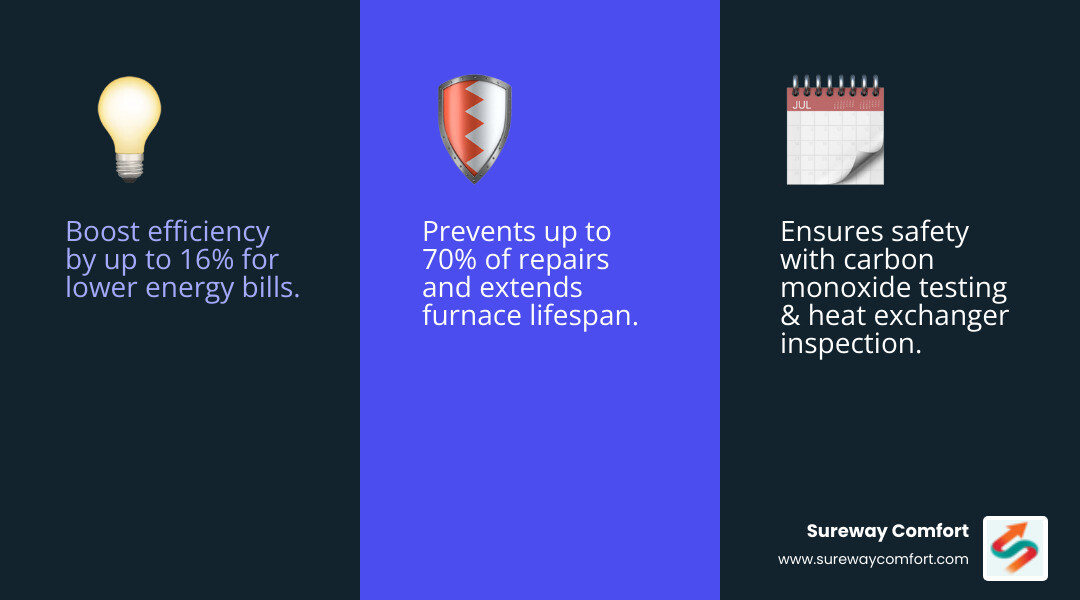 Boost efficiency by up to 16% for lower energy bills.

Prevents up to 70% of repairs and extends furnace lifespan.

JUL

Ensures safety with carbon monoxide testing & heat exchanger inspection.

Sureway Comfort
www.surewaycomfort.com