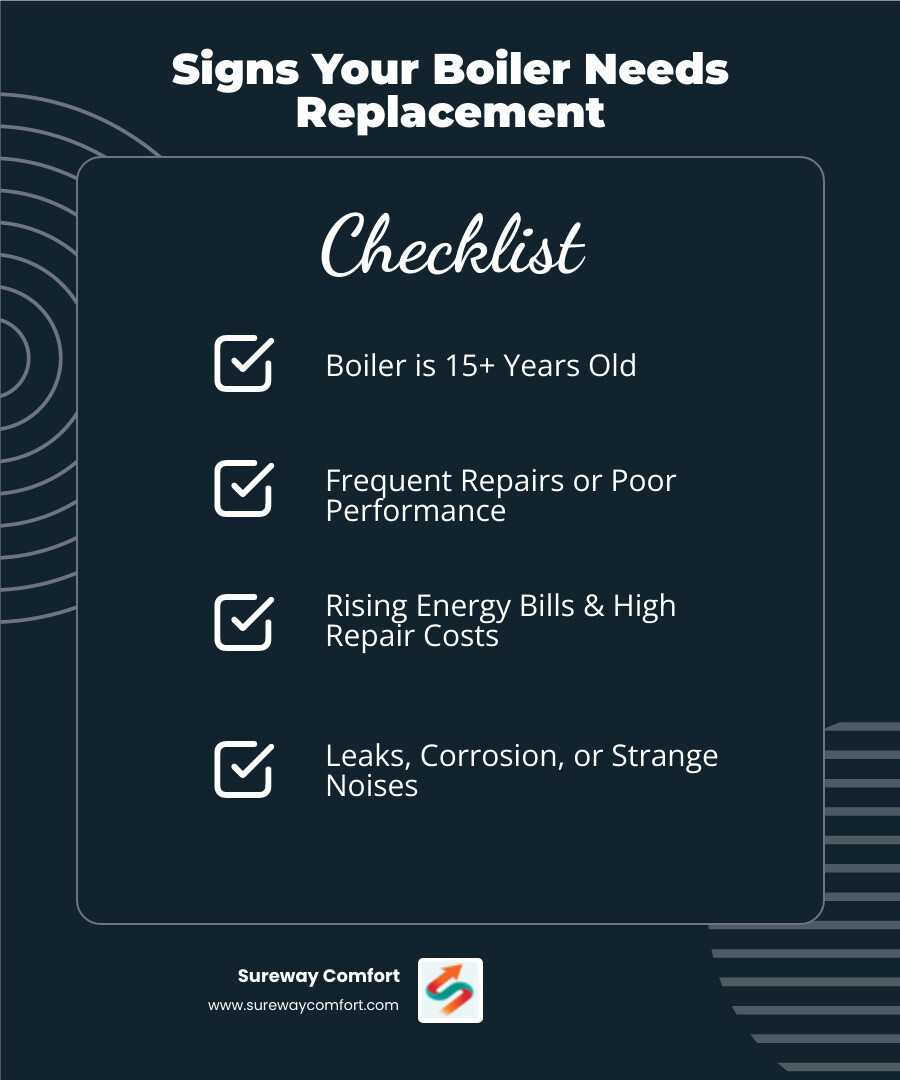 Signs Your Boiler Needs Replacement

Checklist

Boiler is 15+ Years Old

Frequent Repairs or Poor Performance

Rising Energy Bills & High Repair Costs

Leaks, Corrosion, or Strange Noises

Sureway Comfort
www.surewaycomfort.com